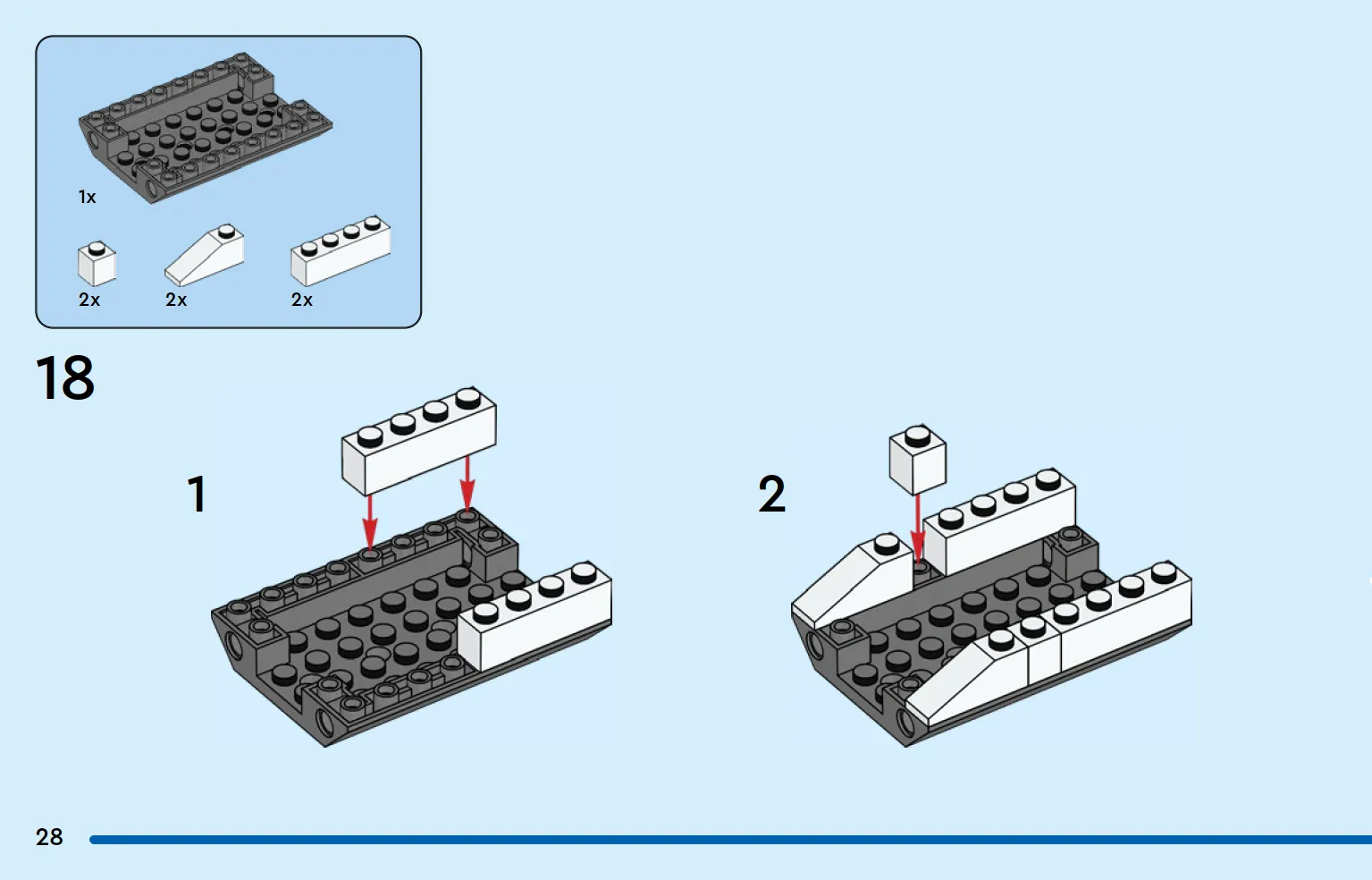 1x

2x 2x 2x

18

1

2

28