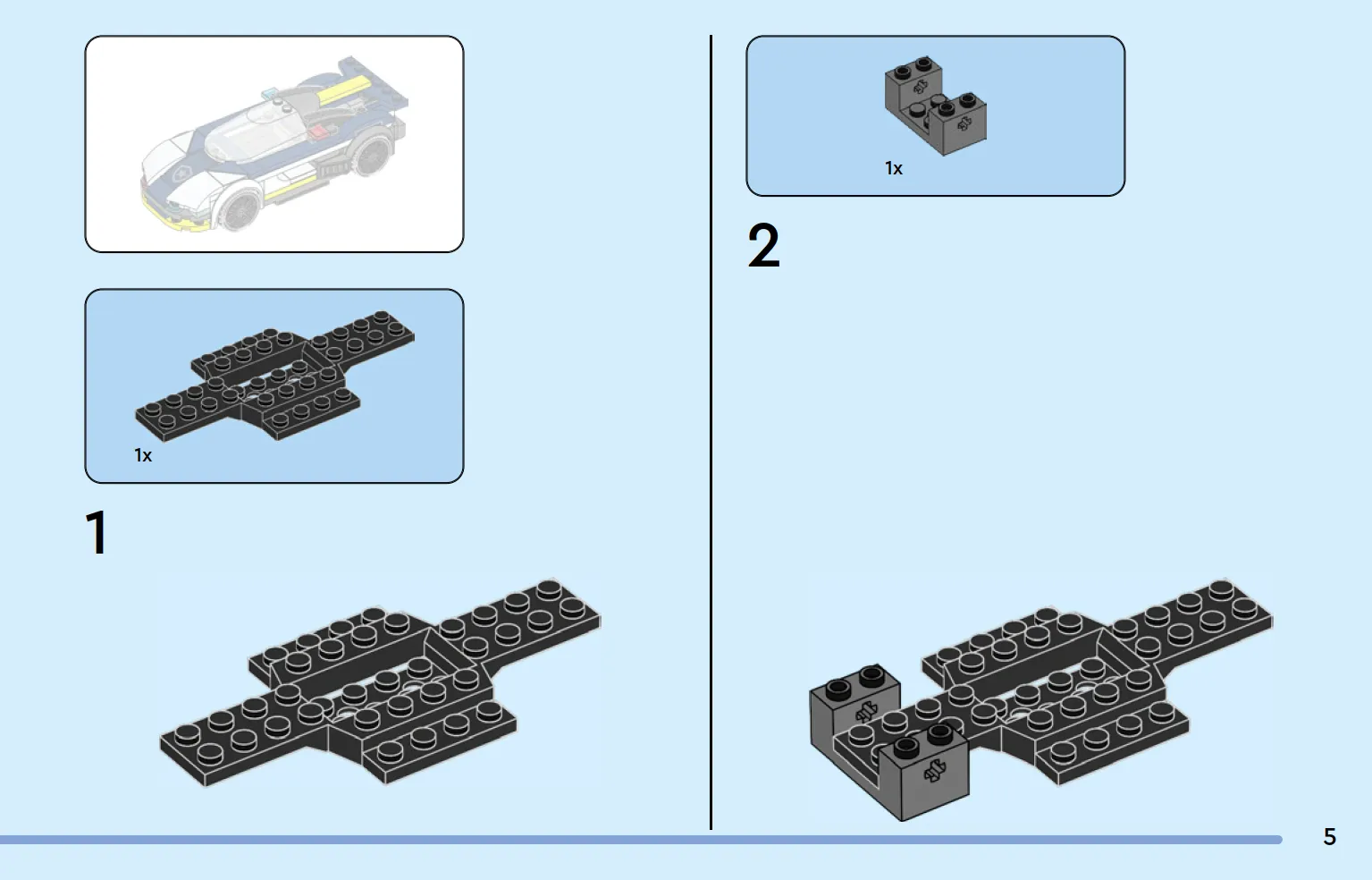 1x

1

1x

2

5