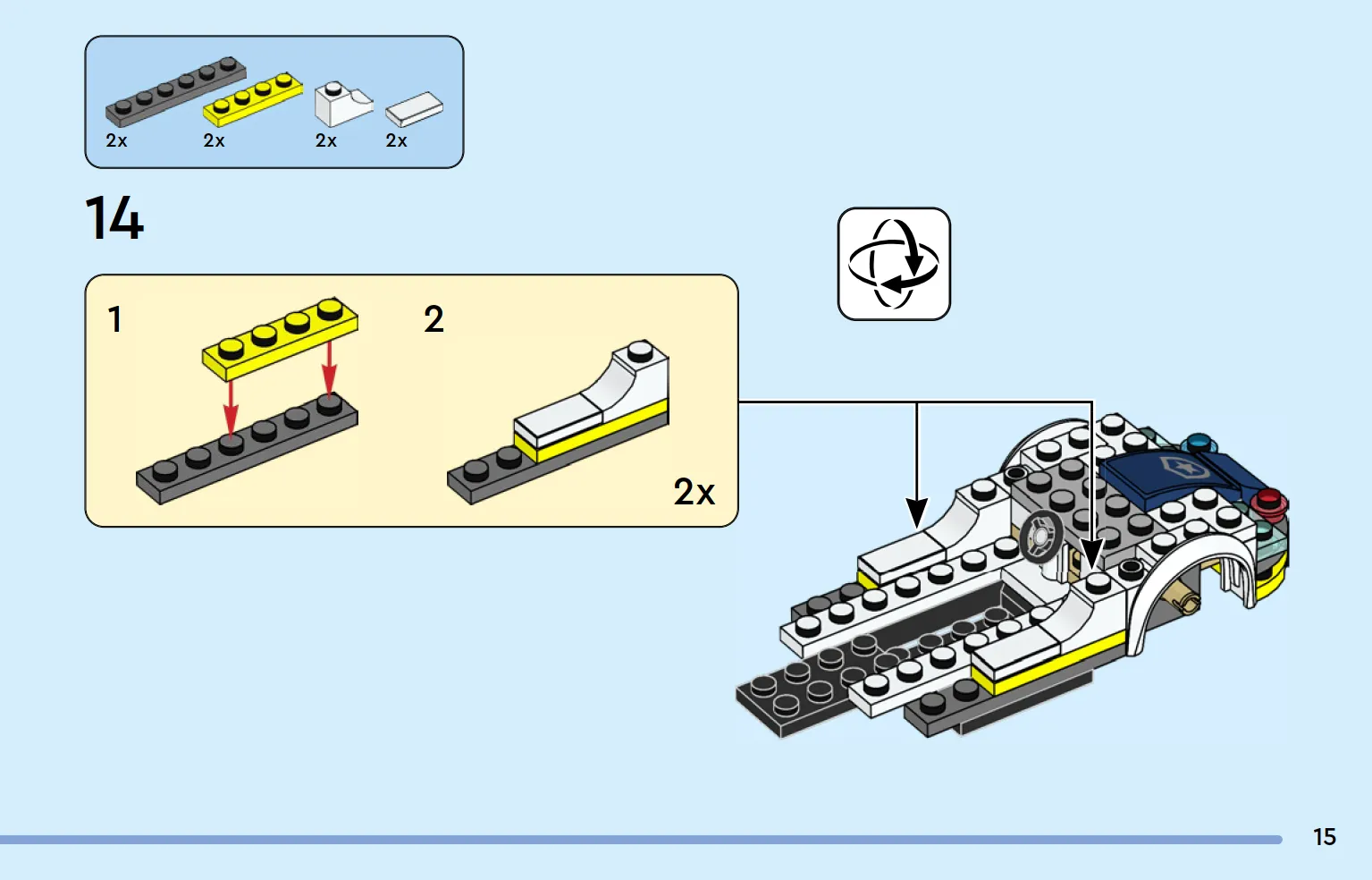 2x 2x 2x 2x

14

1

2

2x

15