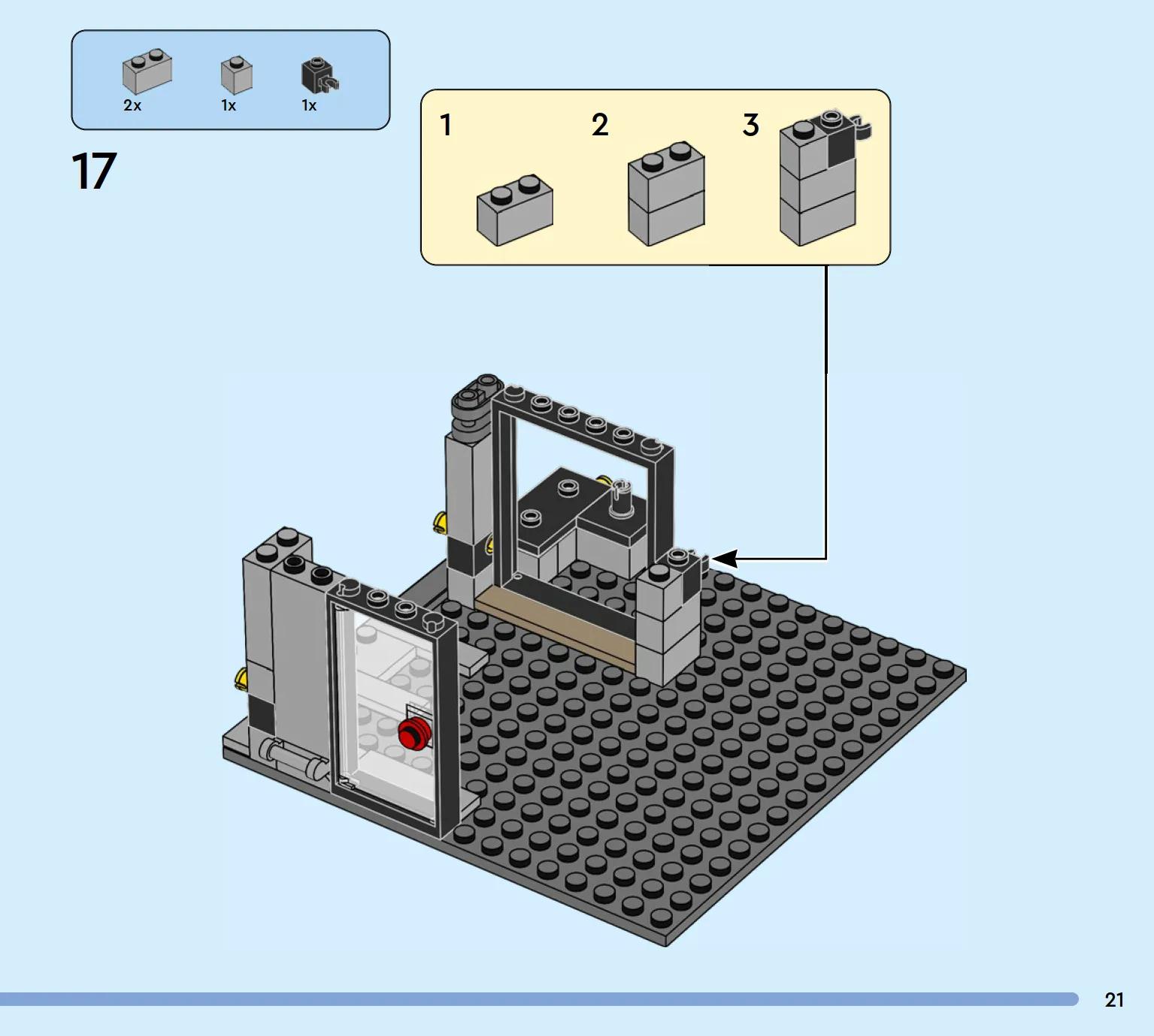 2x 1x 1x

17

1 2 3

21