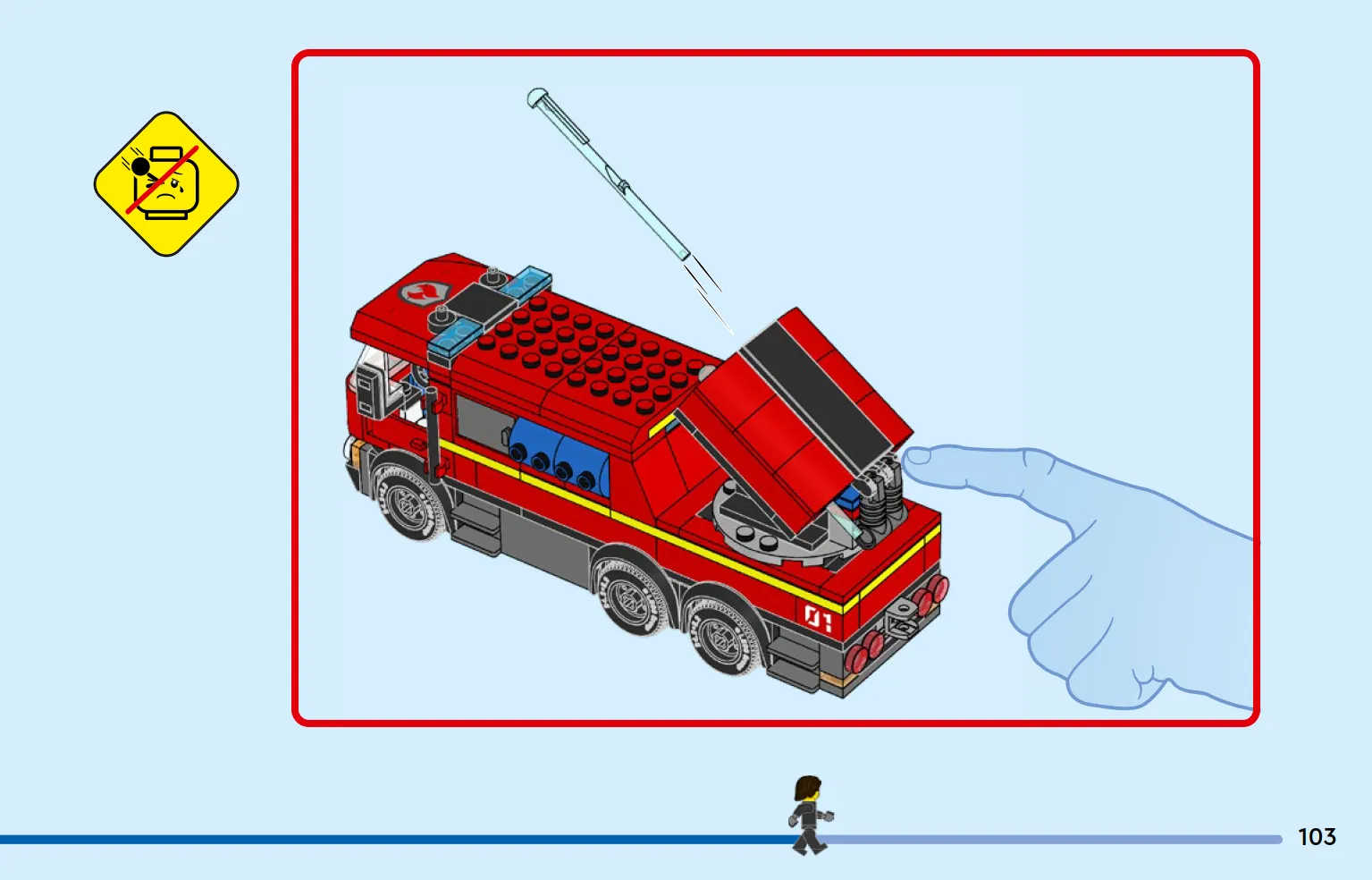 01

103