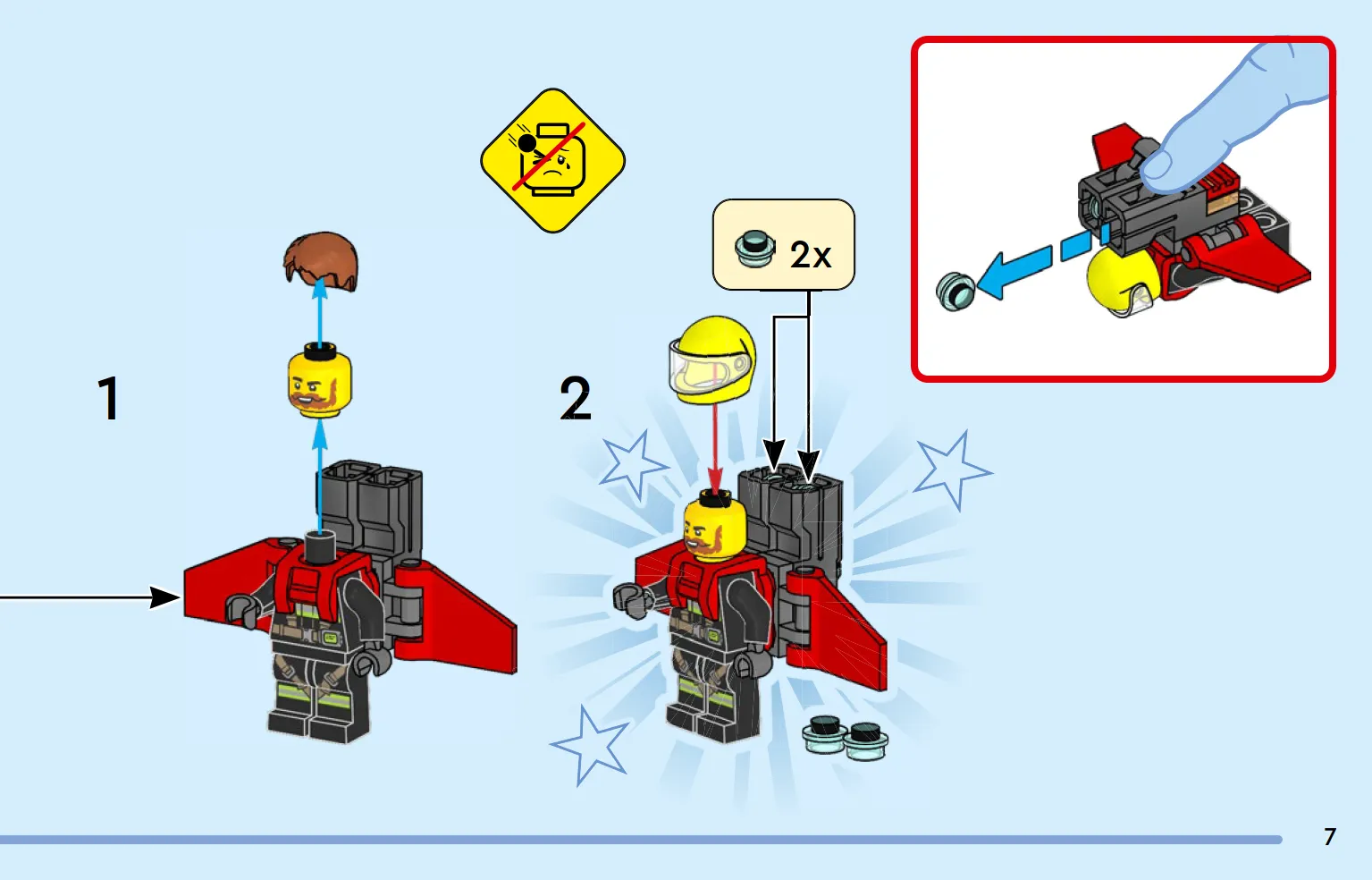 1

2

2x

7