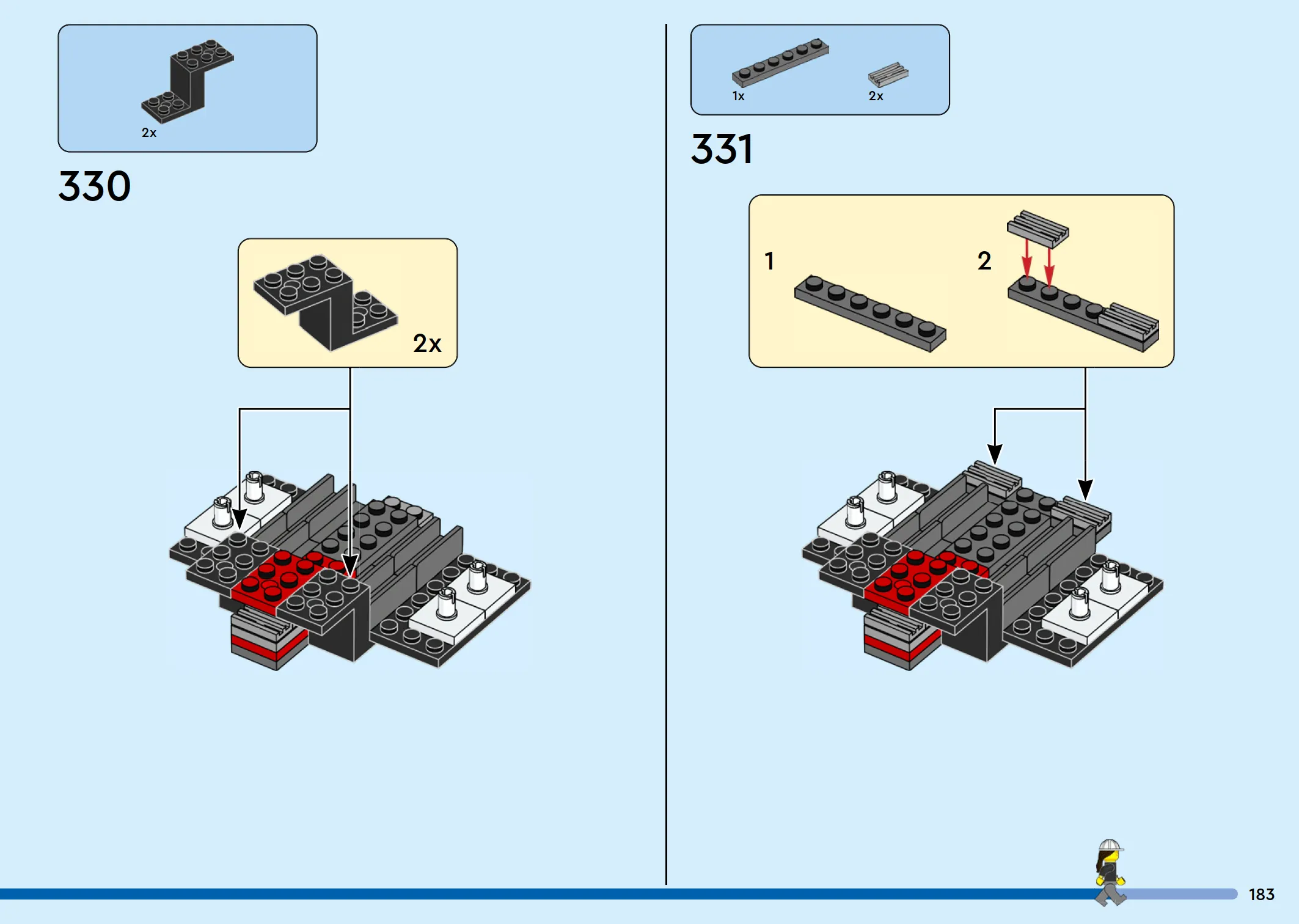 2x

330

2x

1x

2x

331

1

2

183