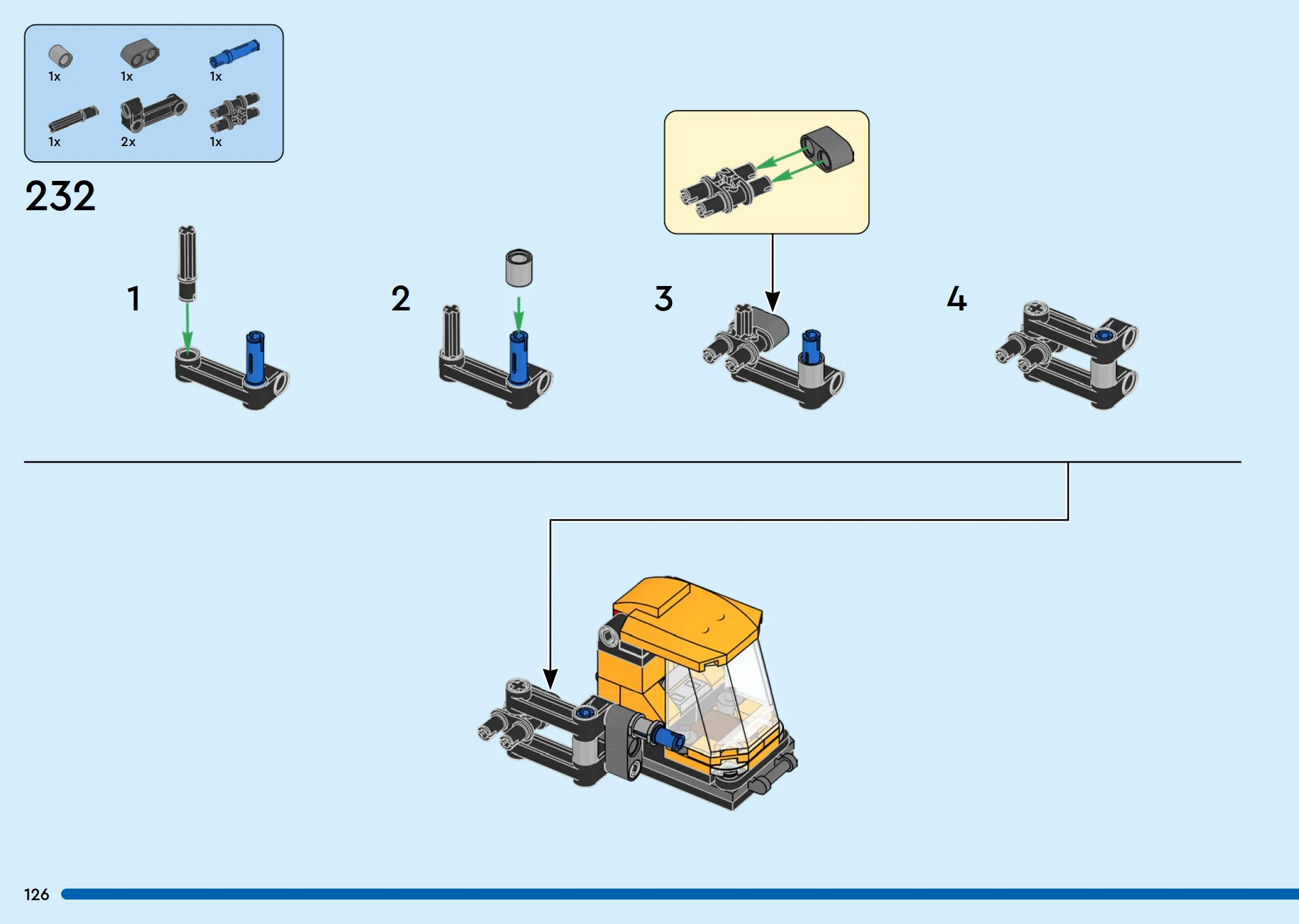 1x 1x 1x
1x 2x 1x

232

1

2

3

4

126