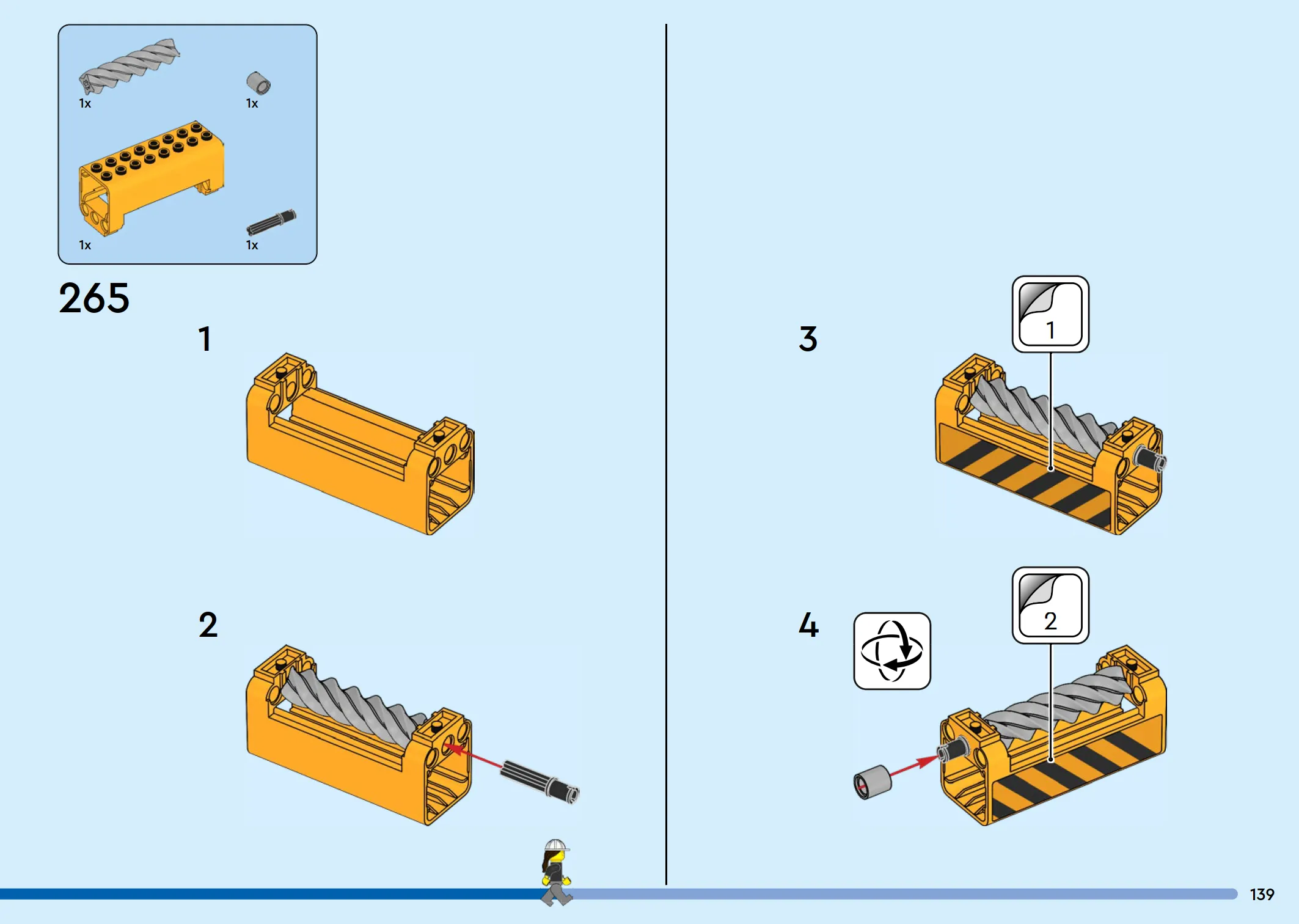 1x

1x

1x

1x

265

1

2

3

1

4

2

139