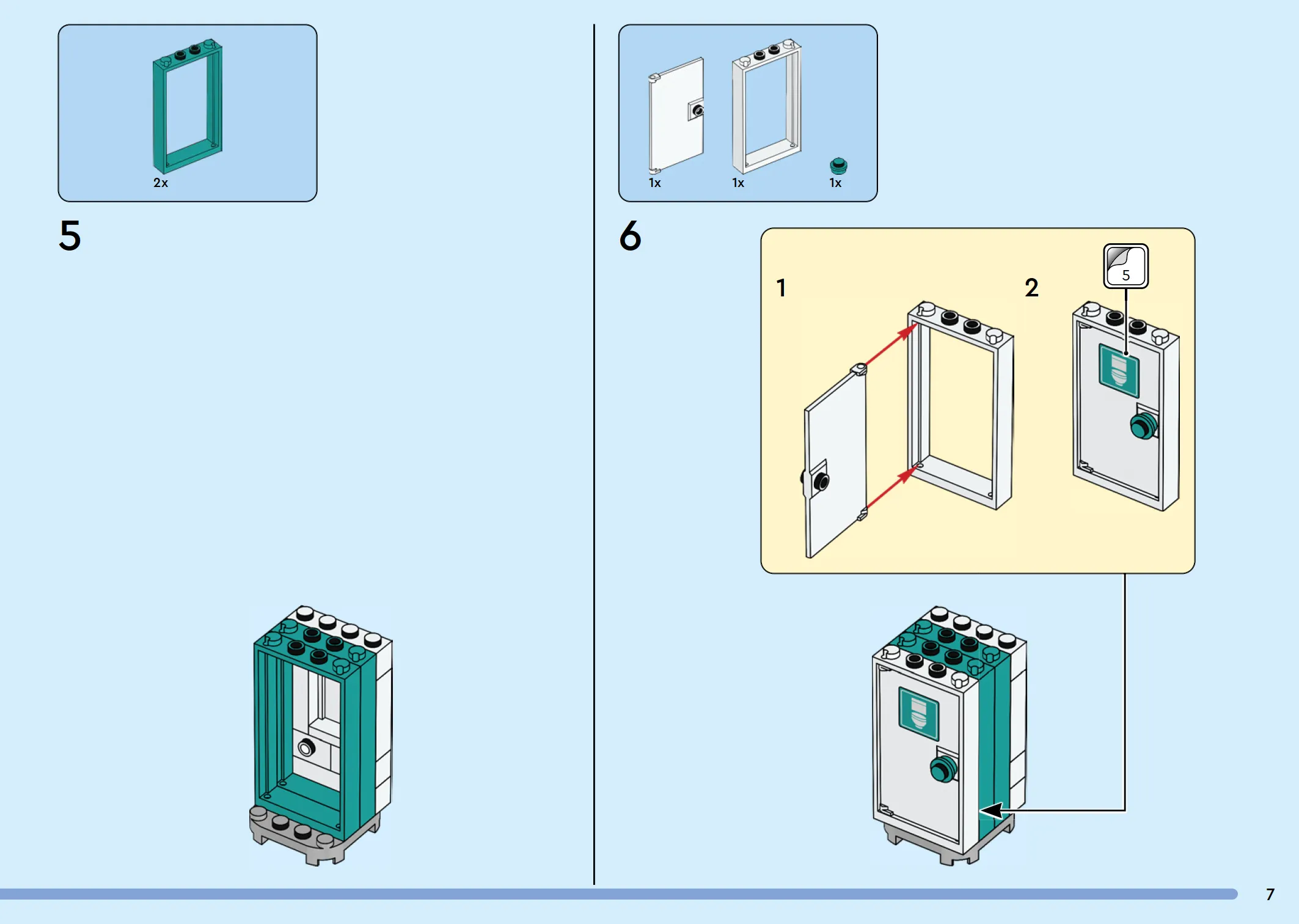 2x

5

1x 1x 1x

6

1

2

5

7