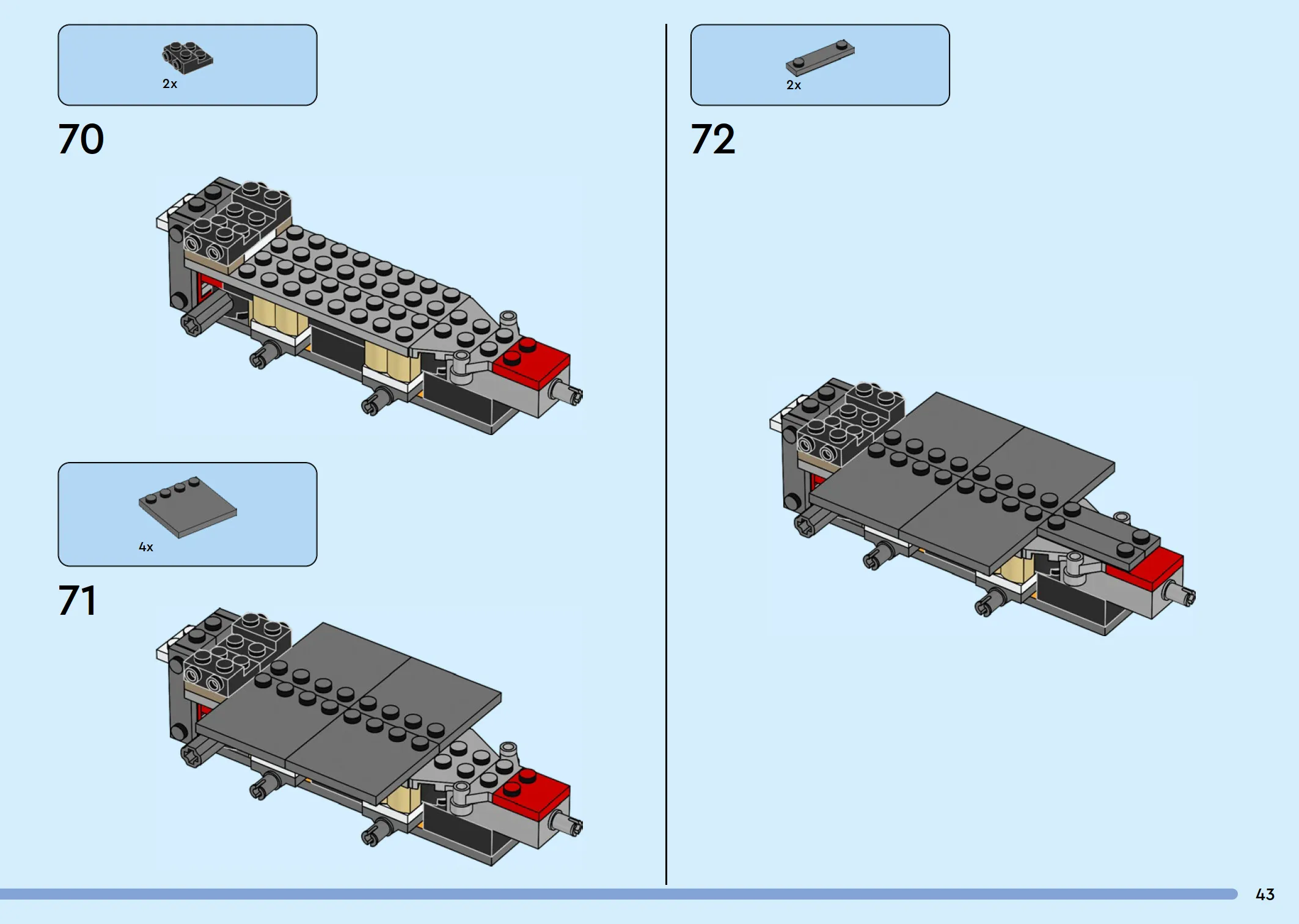 2x

70

4x

71

2x

72

43