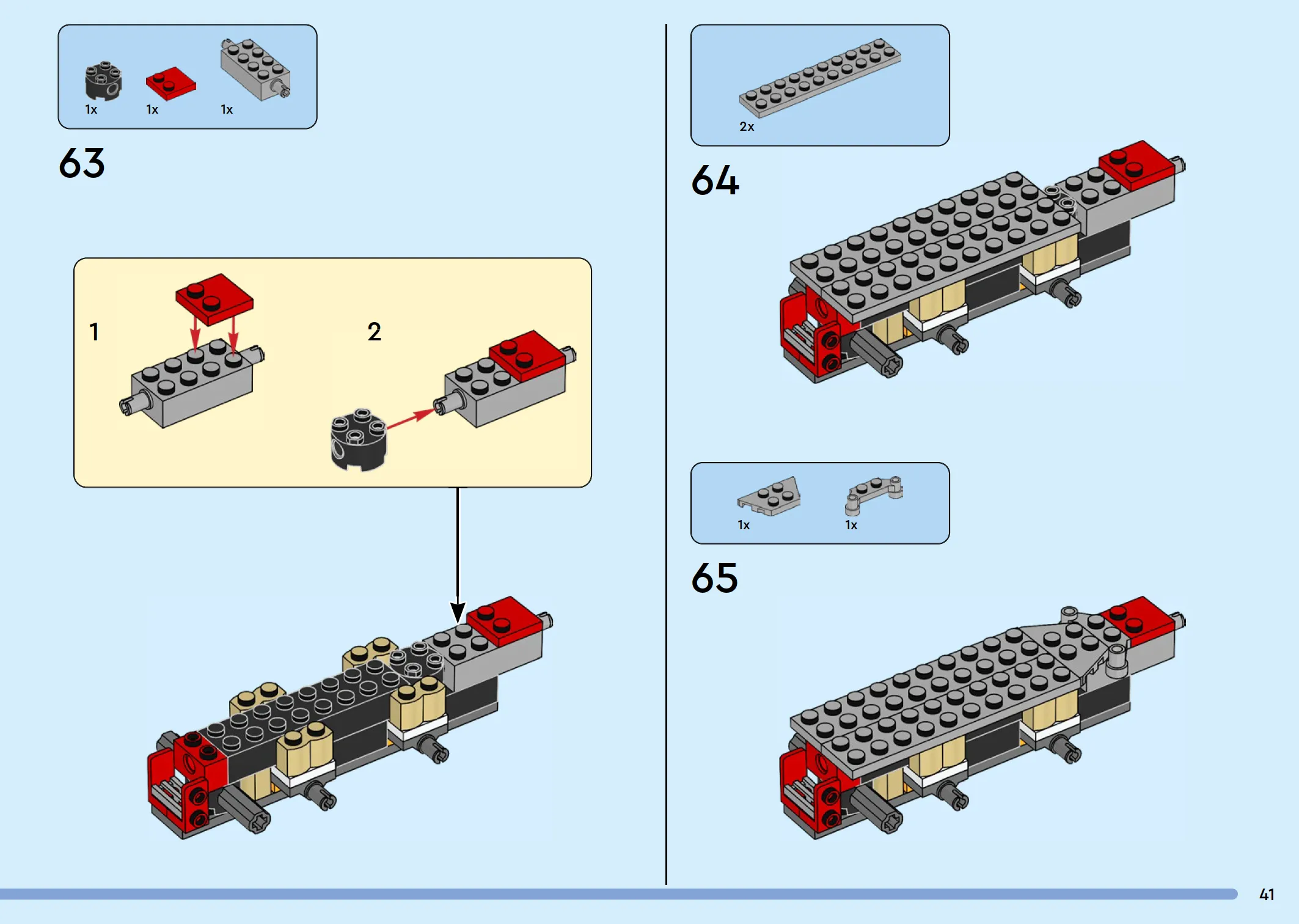 1x 1x 1x

63

1

2

2x

64

1x 1x

65

41