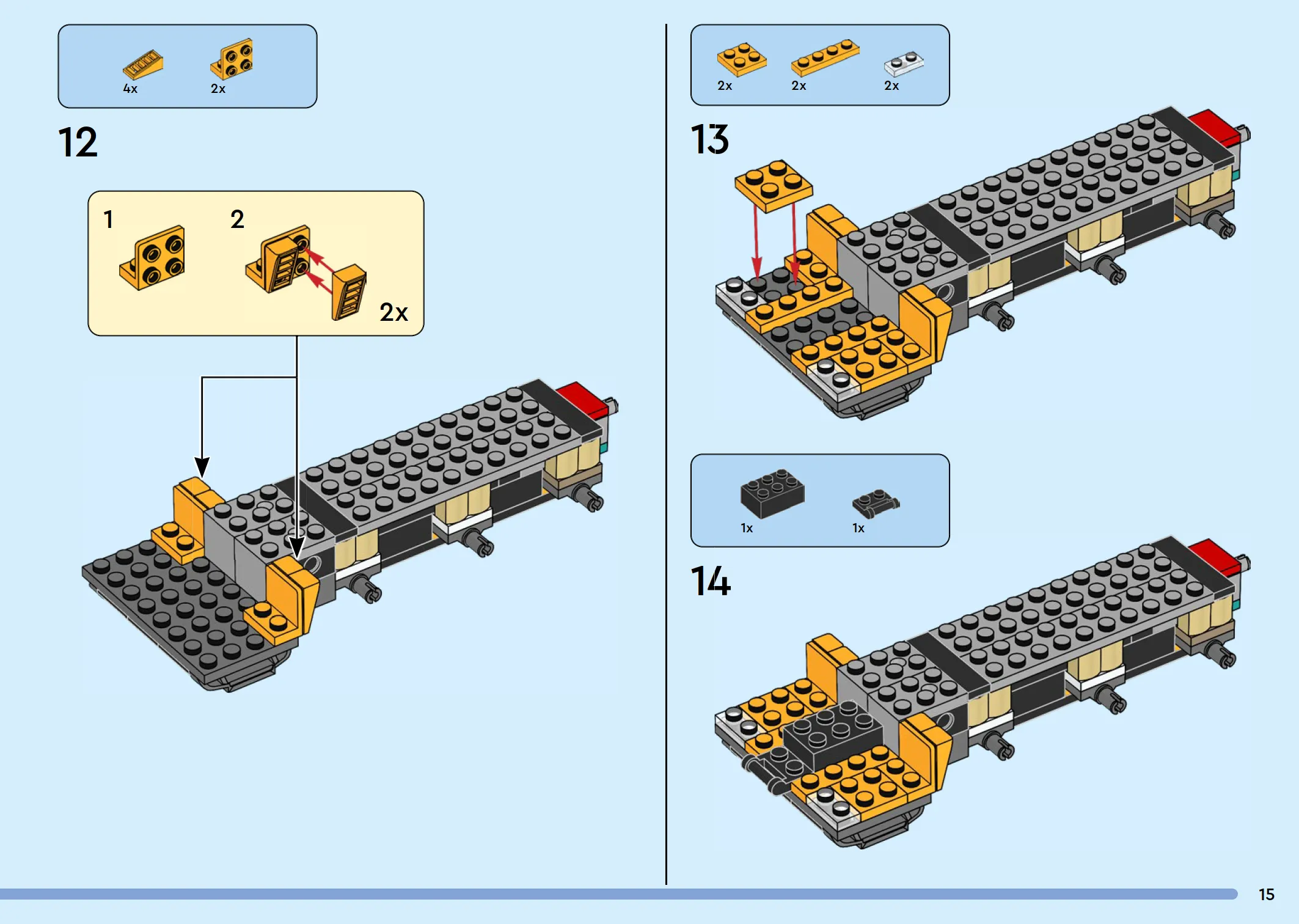 4x
2x

12

1
2
2x

2x
2x
2x

13

1x
1x

14

15