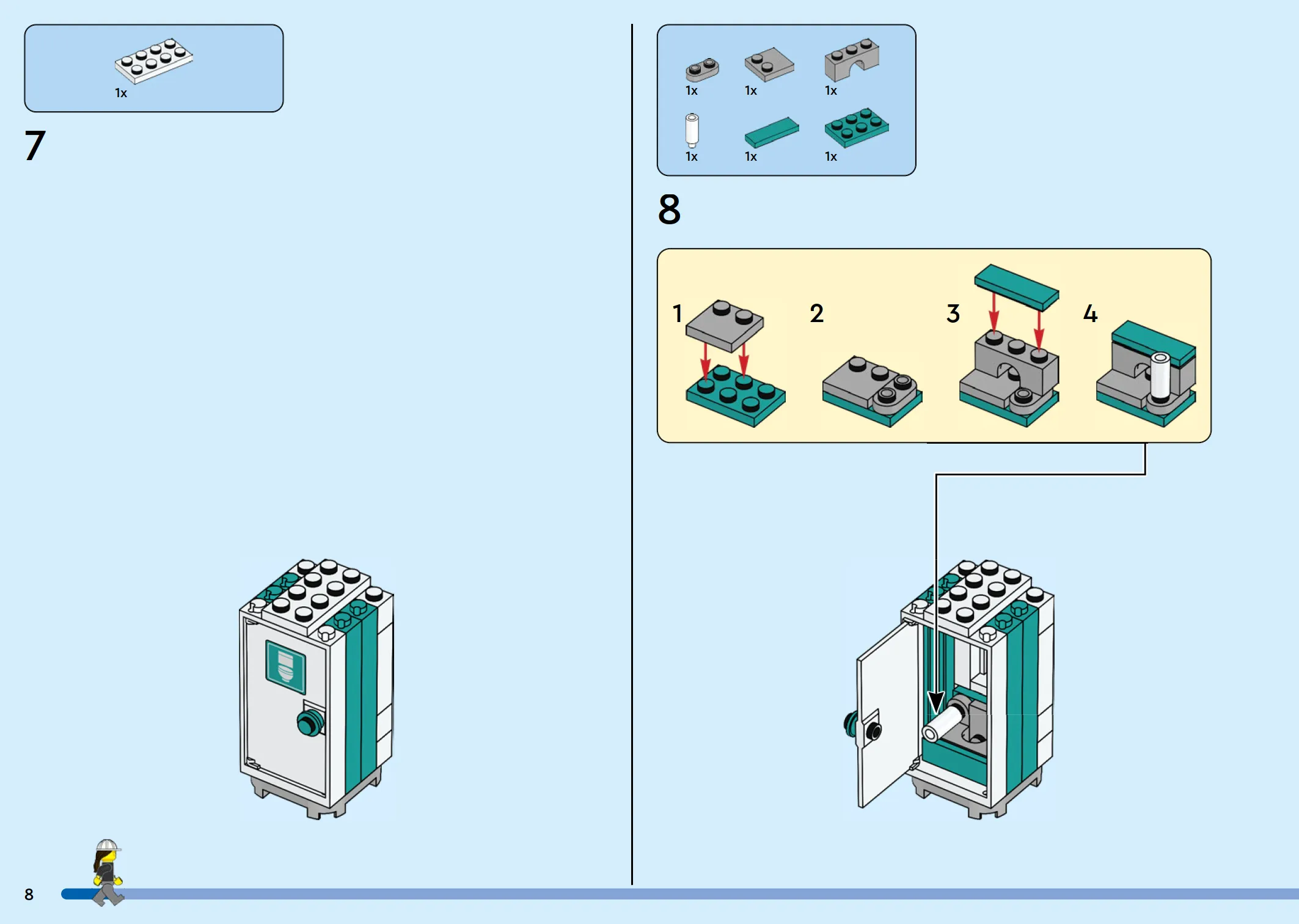 1x

7

1x 1x 1x

1x 1x 1x

8

1

2

3

4

8