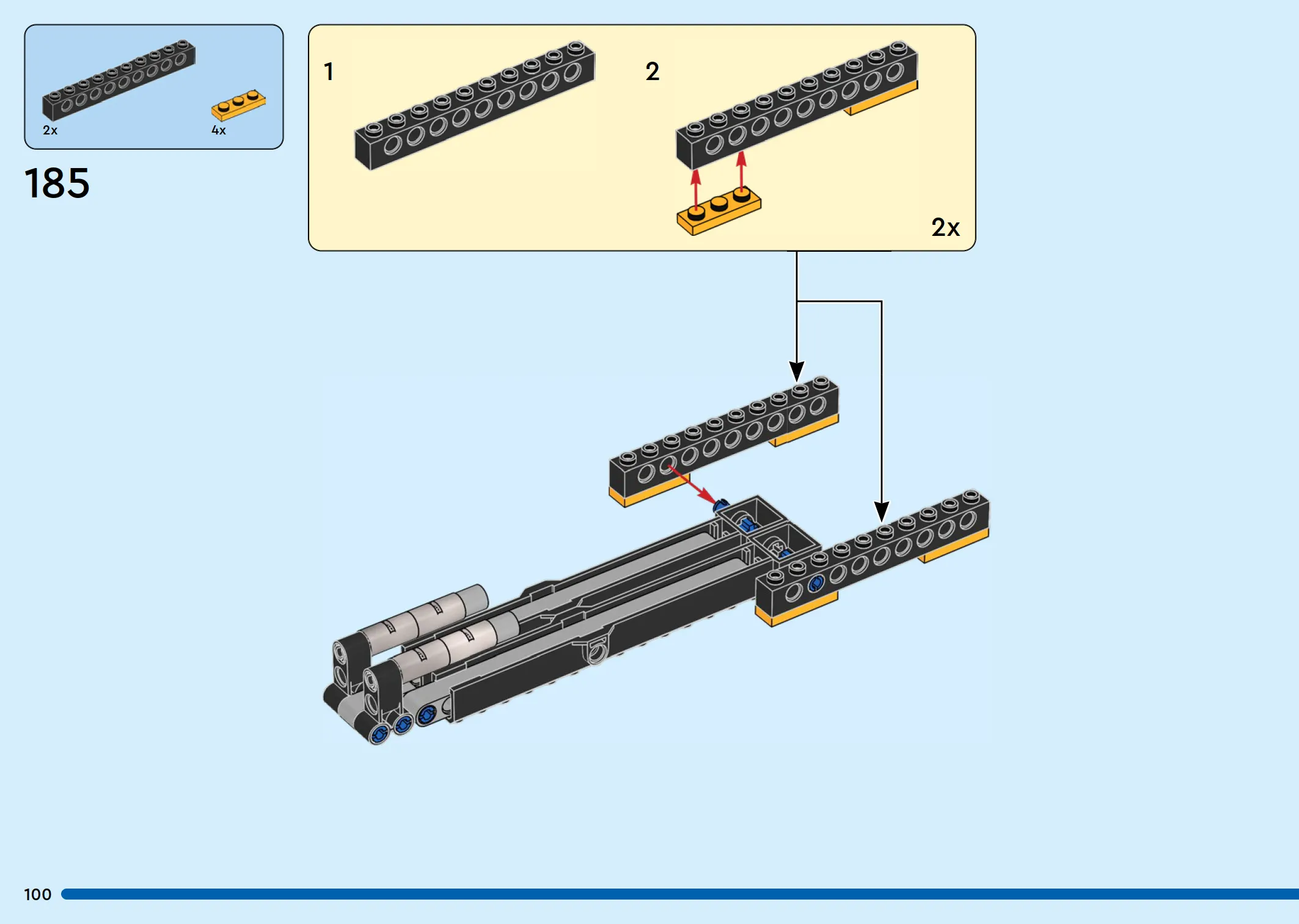 2x
4x
185
1
2
2x
100