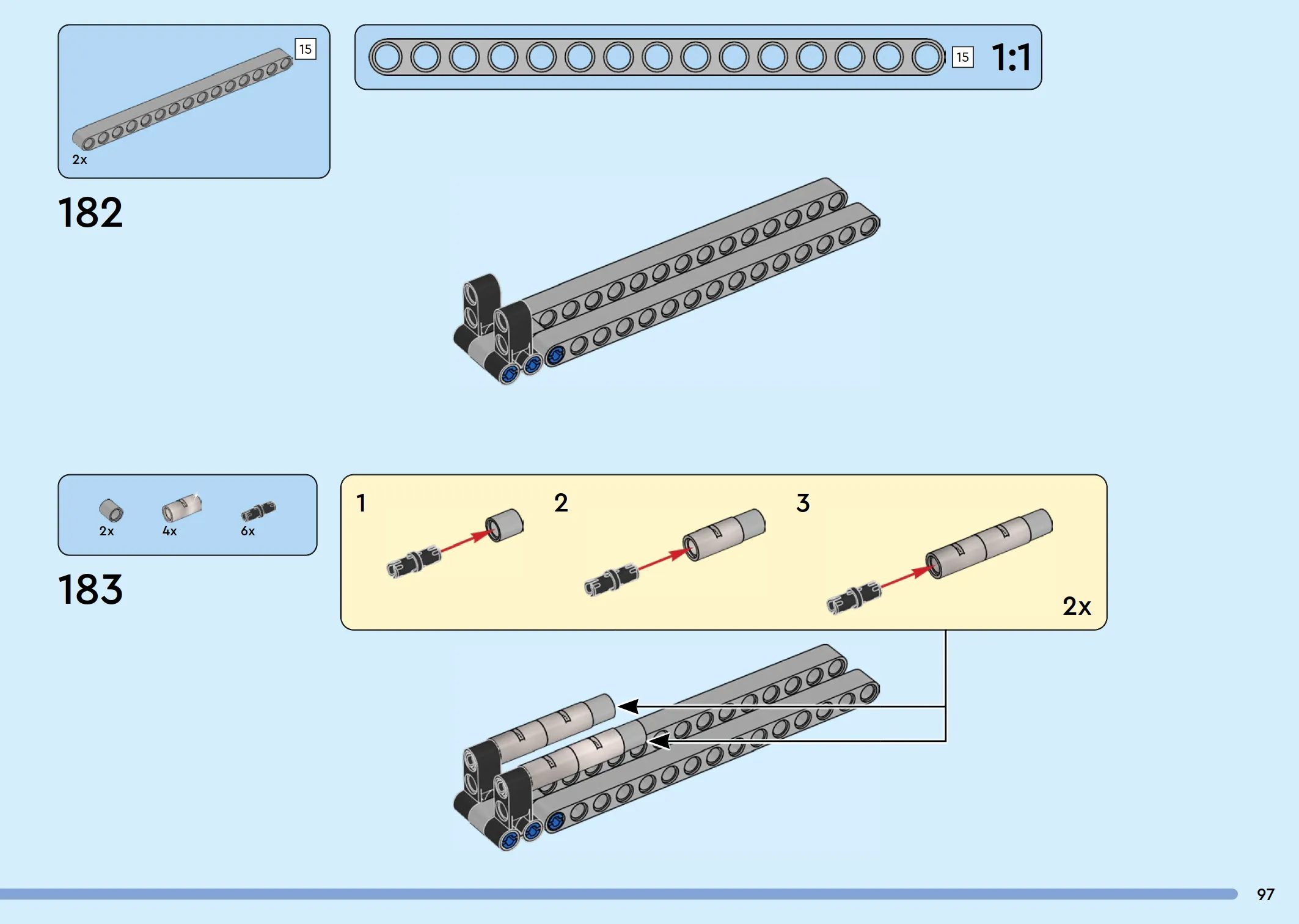 15

2x

15 1:1

182

2x 4x 6x

183

1

2

3

2x

97