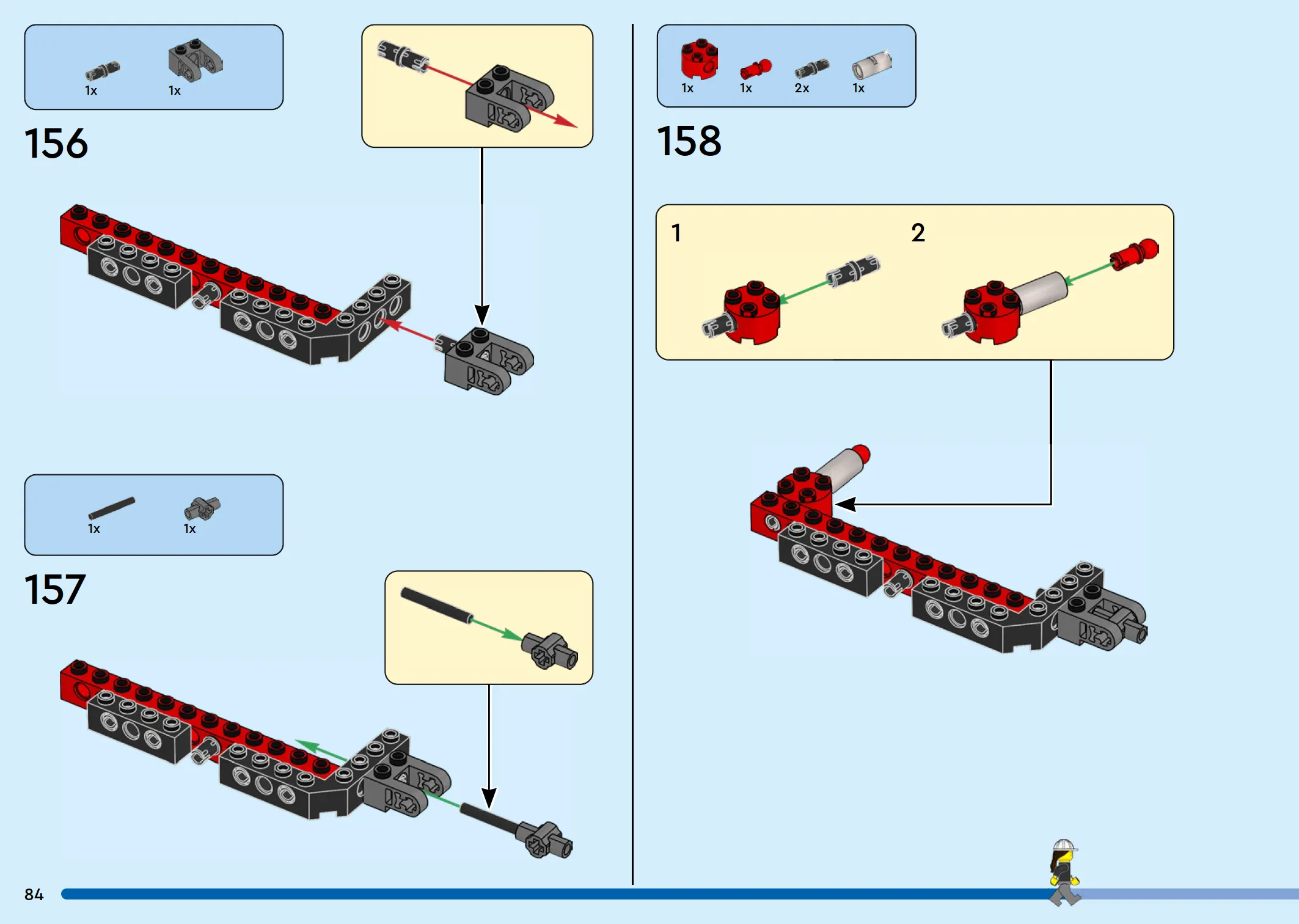 1x 1x

156

1x 1x

157

1x 1x 2x 1x

158

1

2

84