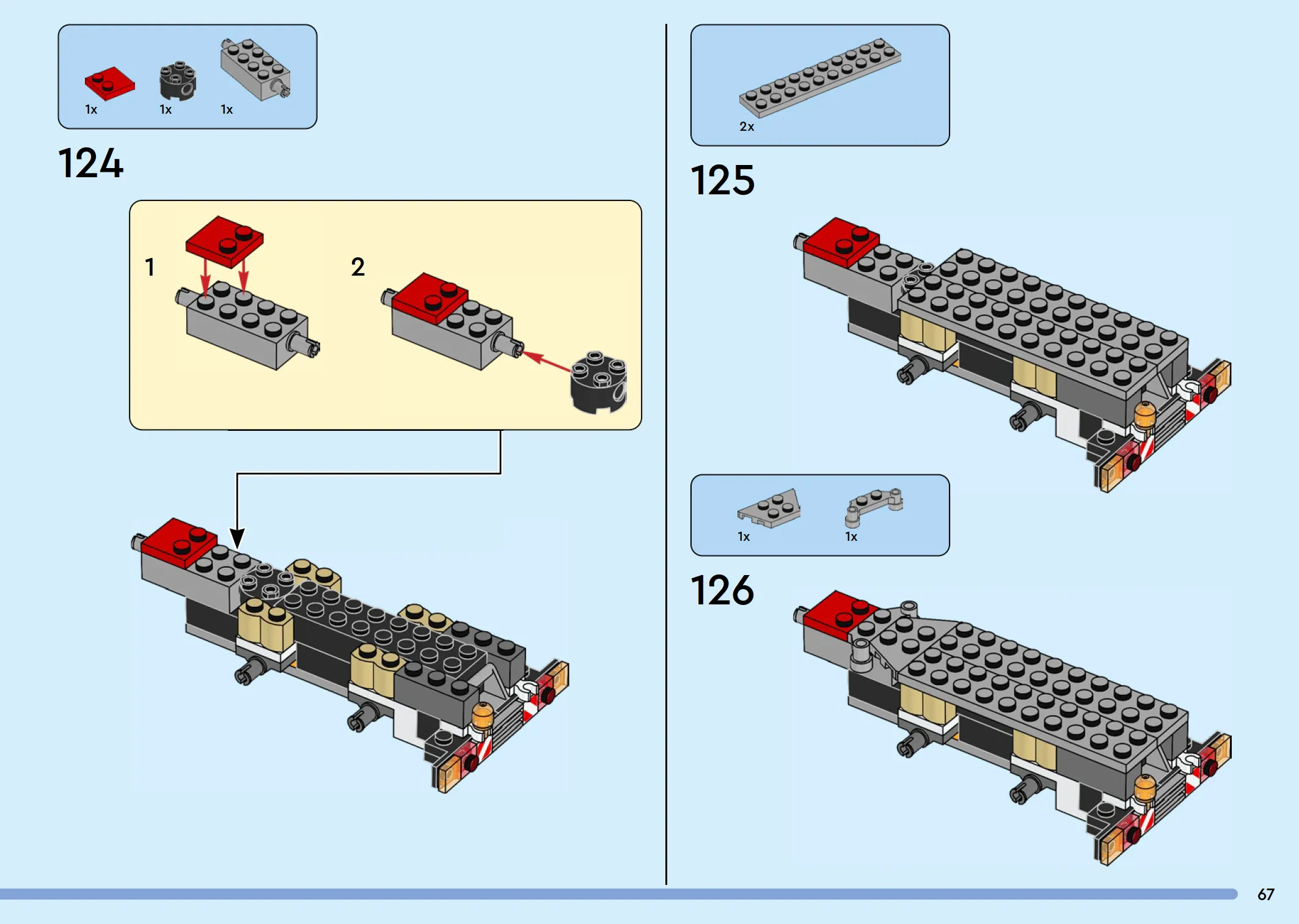 1x 1x 1x

124

1

2

2x

125

1x 1x

126

67