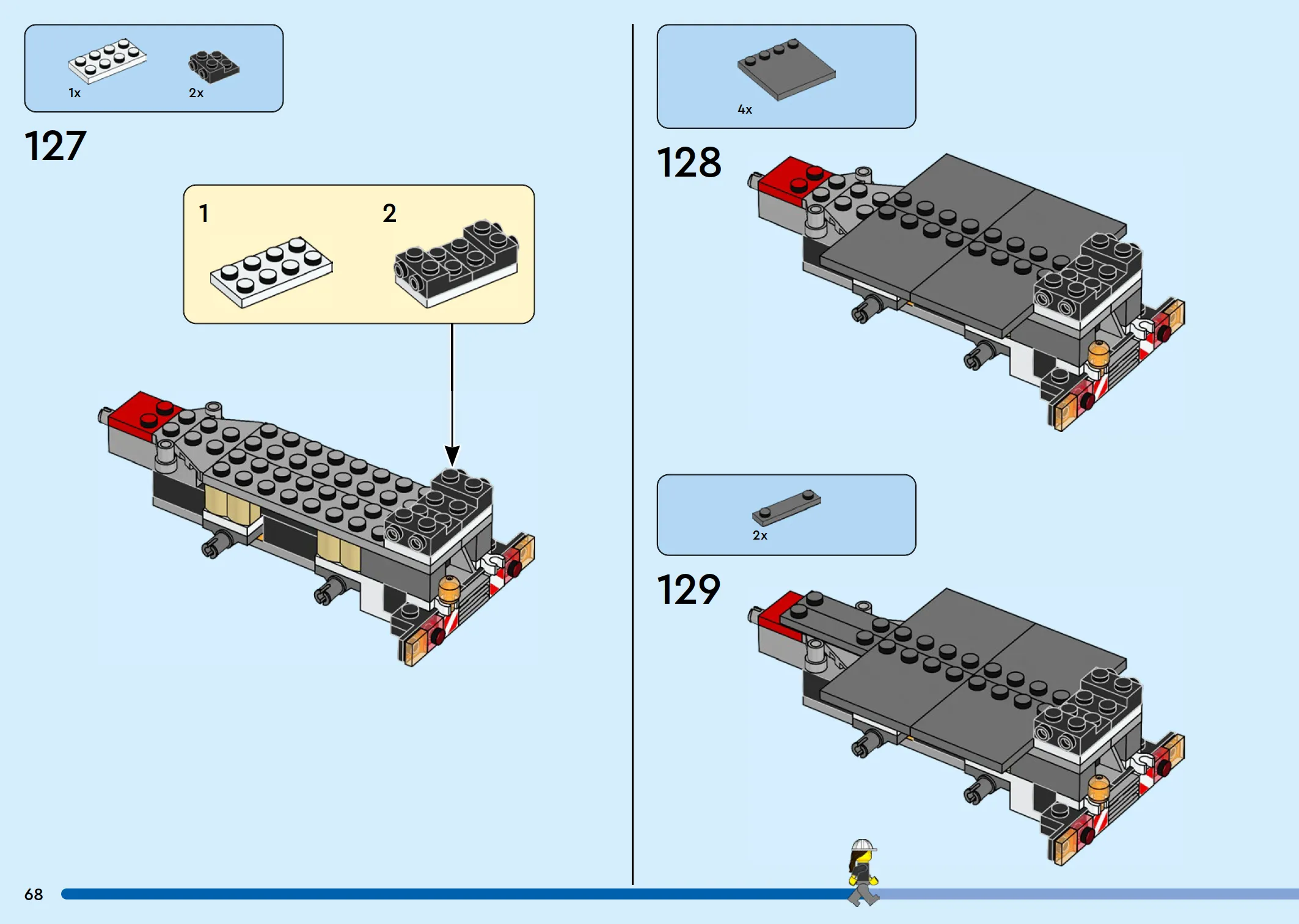 1x
2x

127

1
2

4x

128

2x

129

68