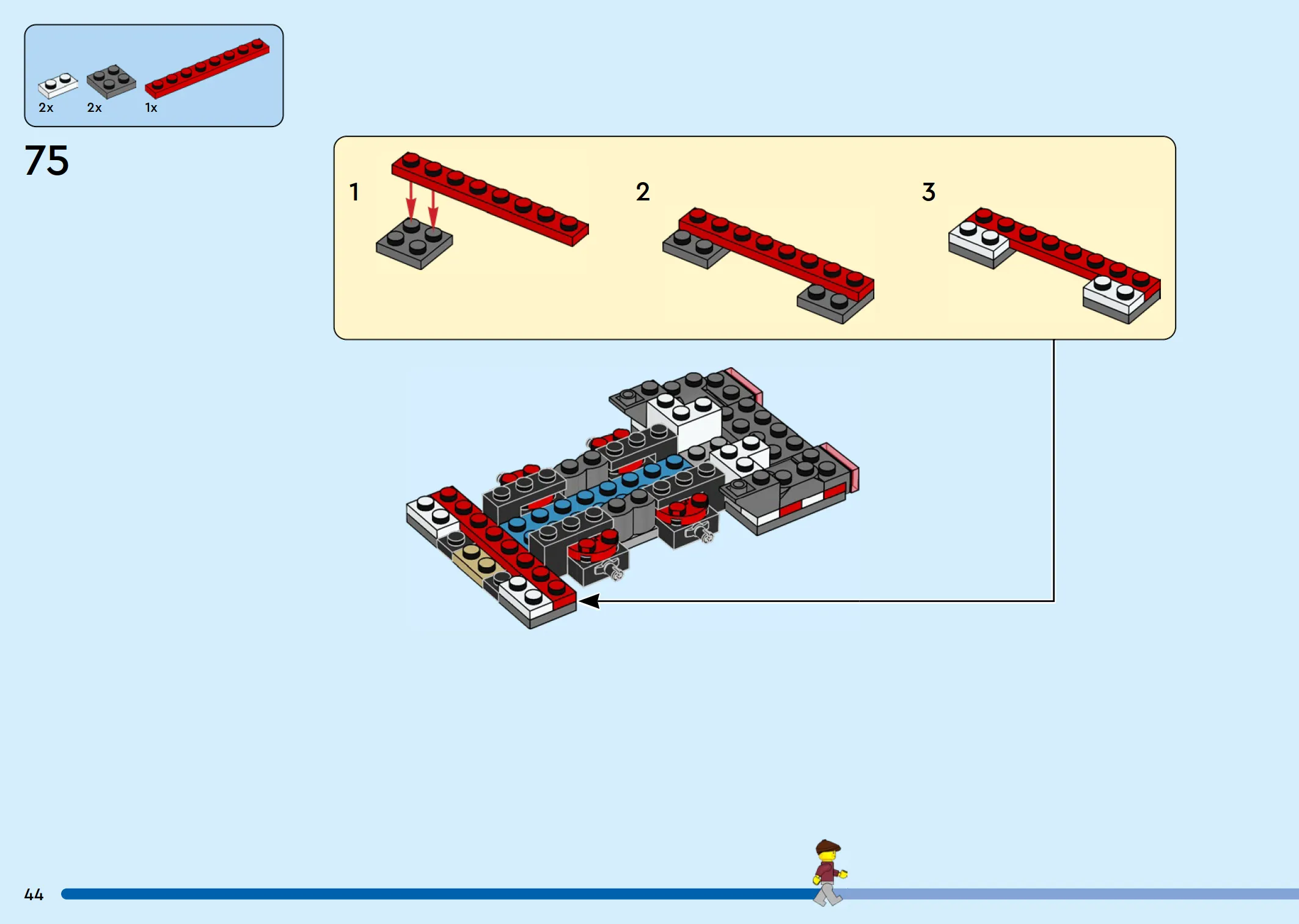 2x 2x 1x

75

1

2

3

44