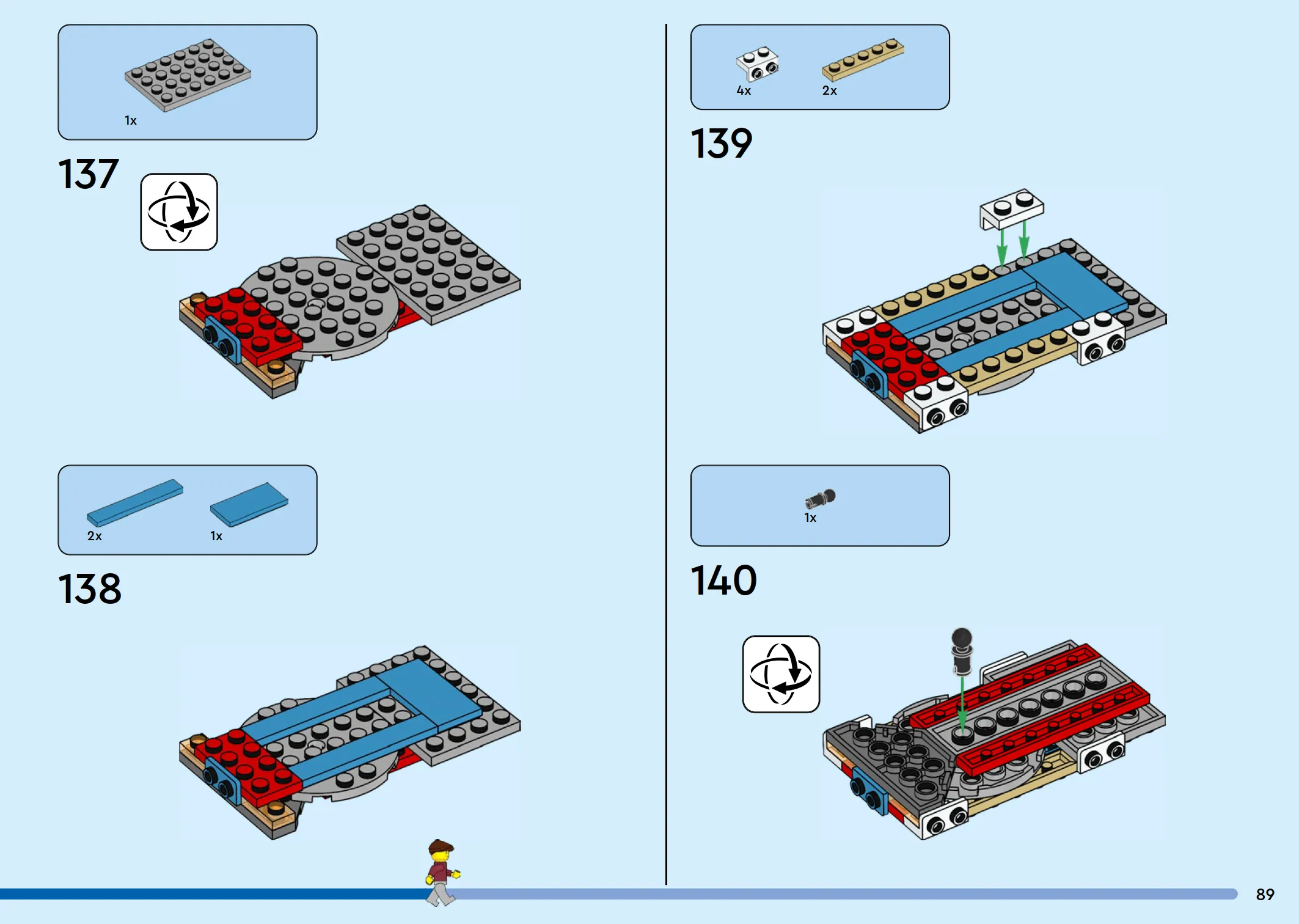 1x

137

2x

1x

138

4x

2x

139

1x

140

89