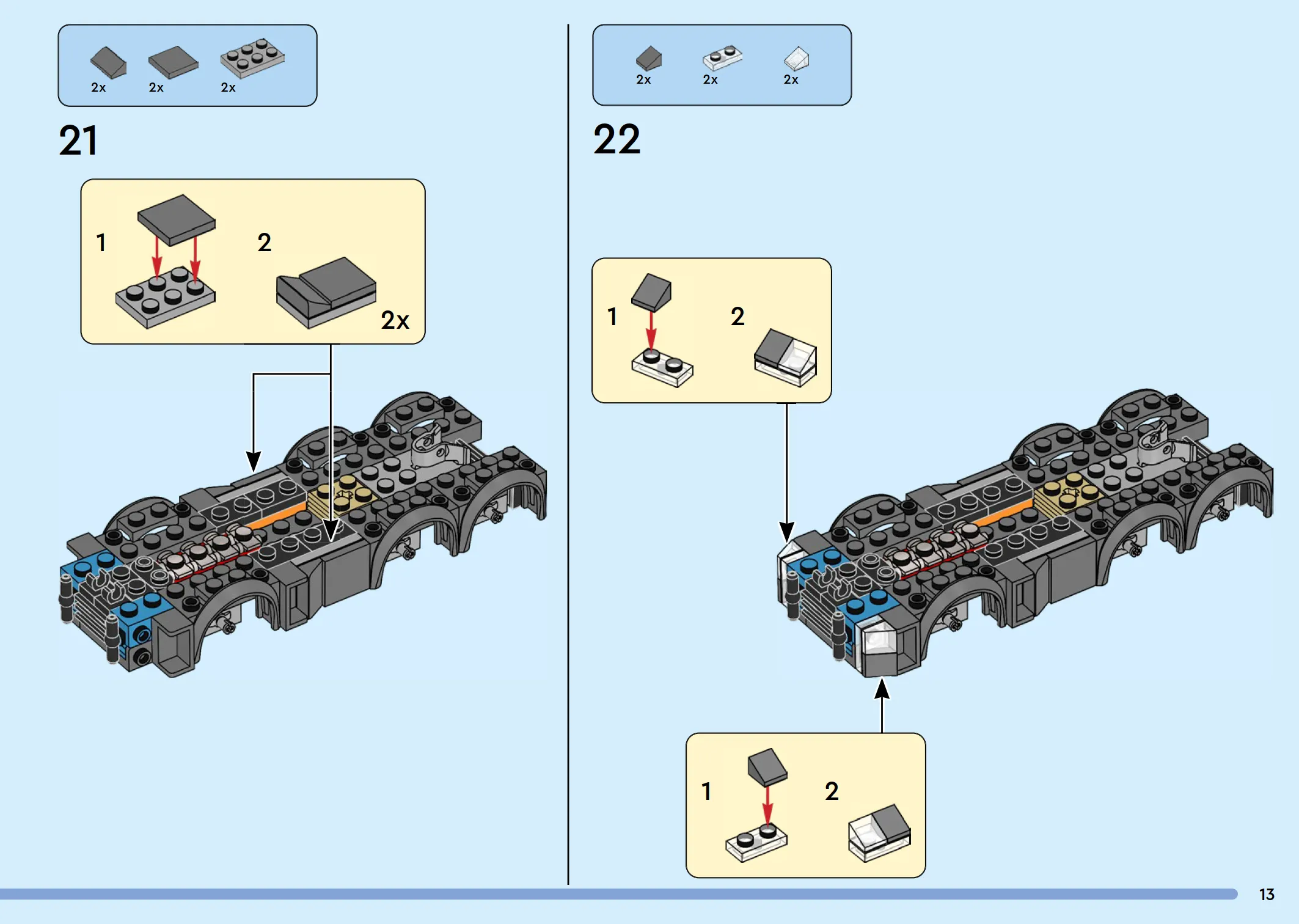 2x 2x 2x

21

1

2

2x

2x 2x 2x

22

1

2

1

2

13