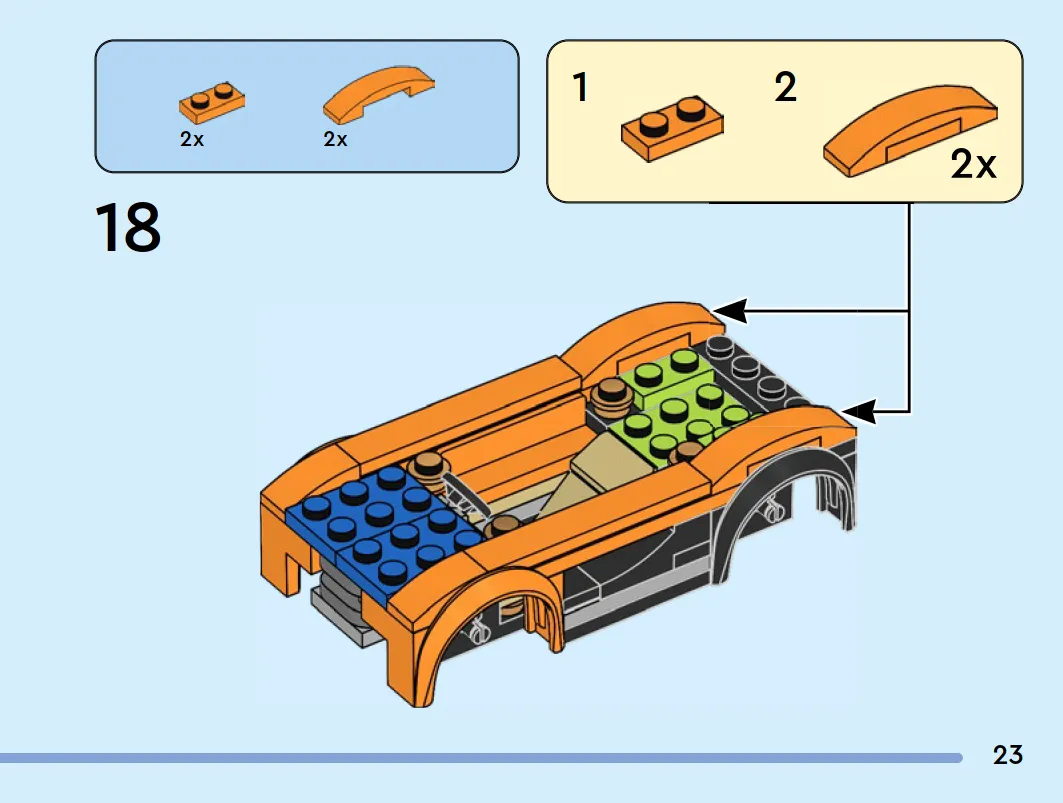 2x
2x

1
2
2x

18

23