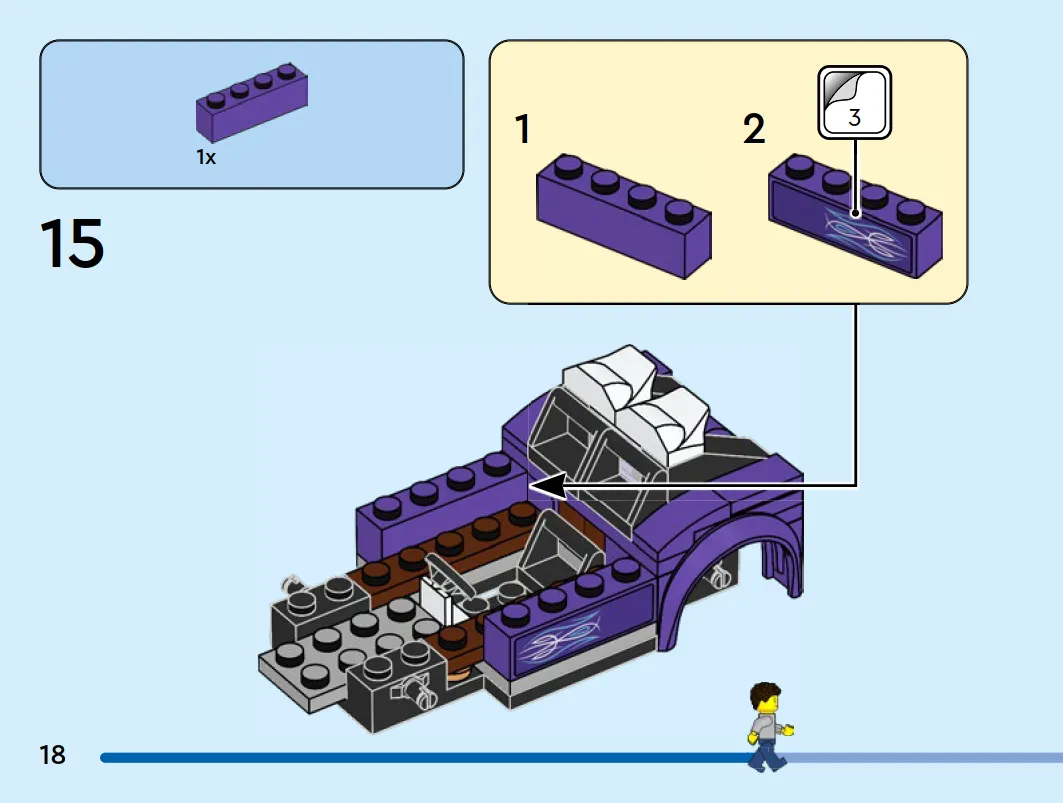 1x

15

1

2

3

18