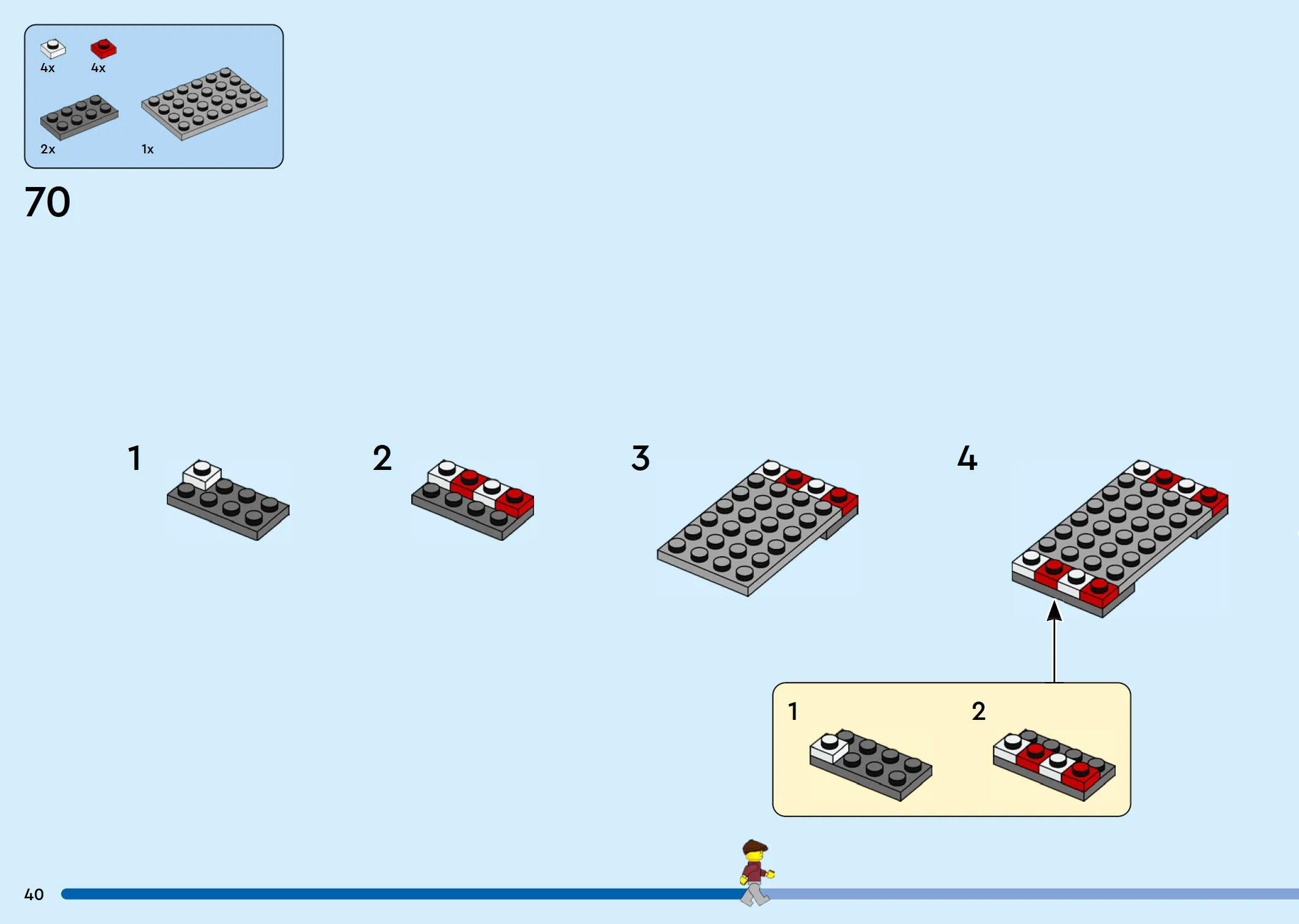 4x 4x

2x 1x

70

1

2

3

4

1

2

40