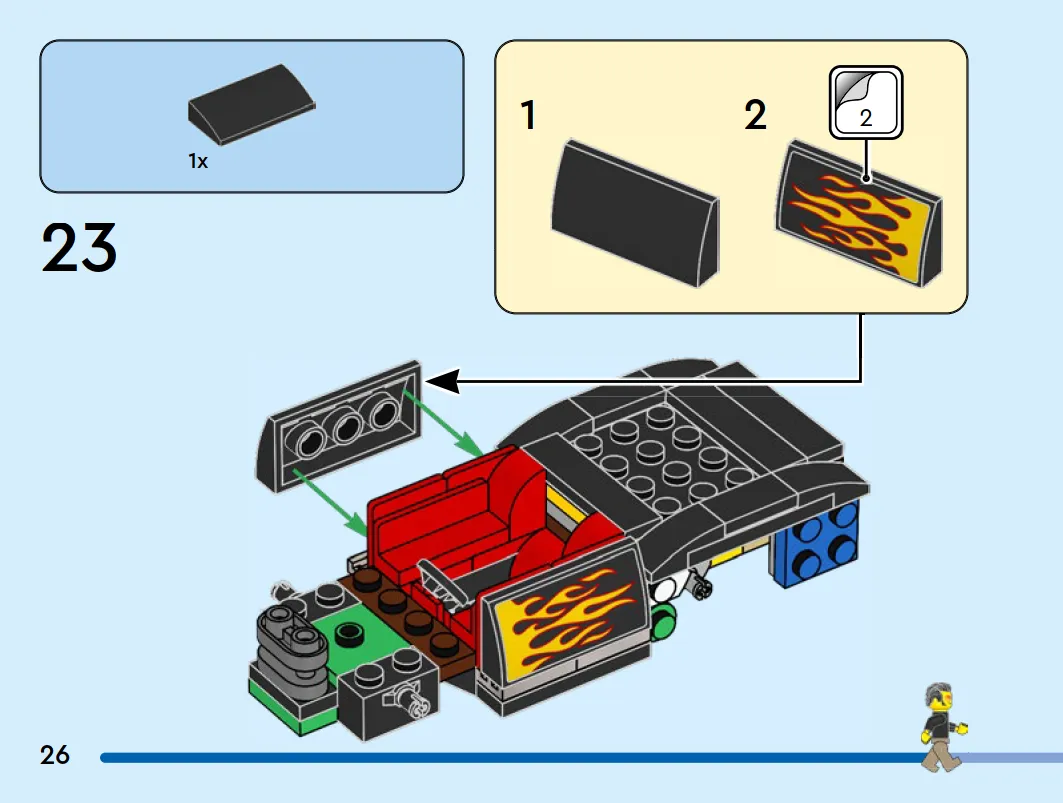 1x

23

1

2

2

26