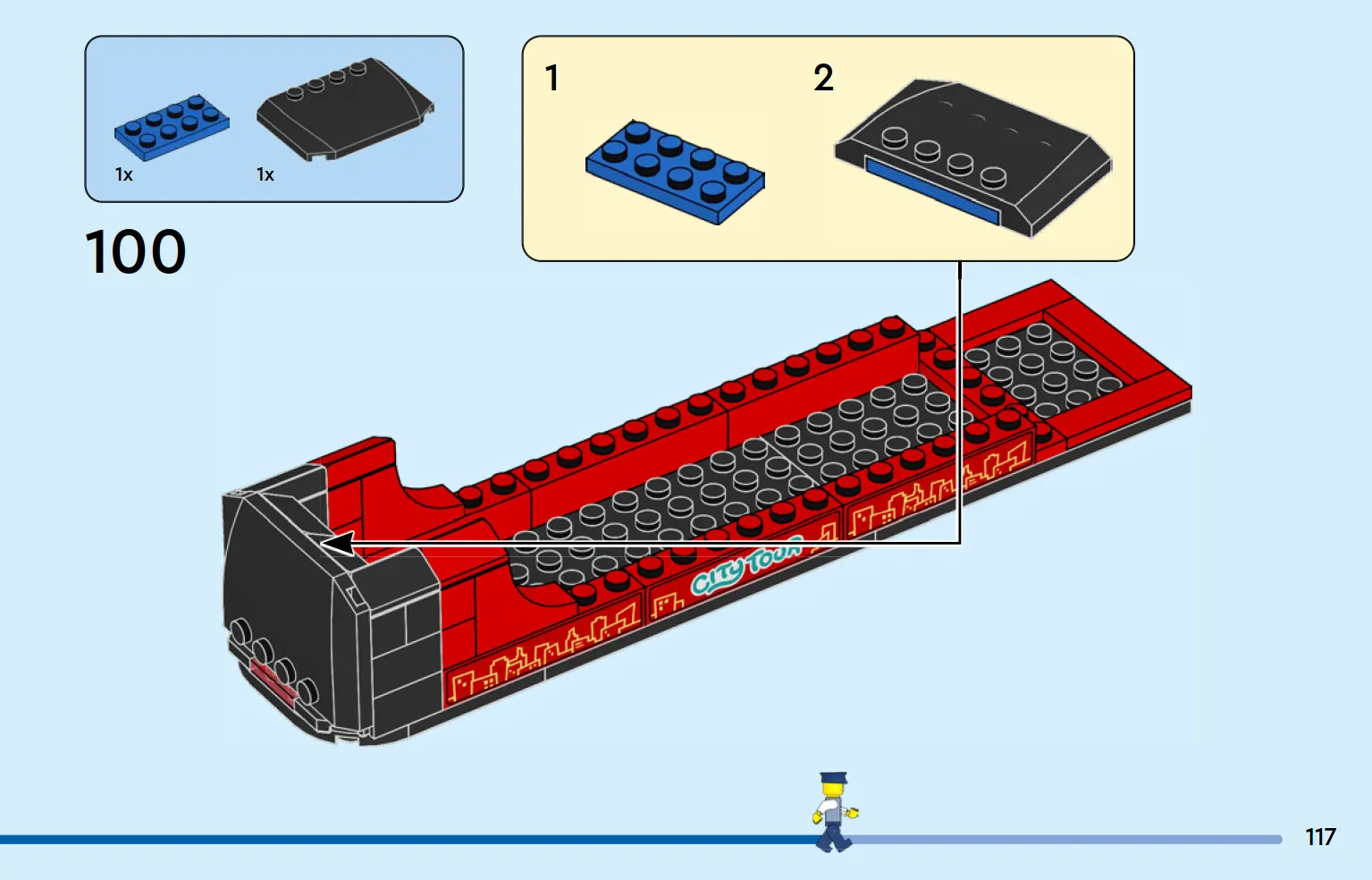 1x
1x

100

1

2

CITY TOUR

117