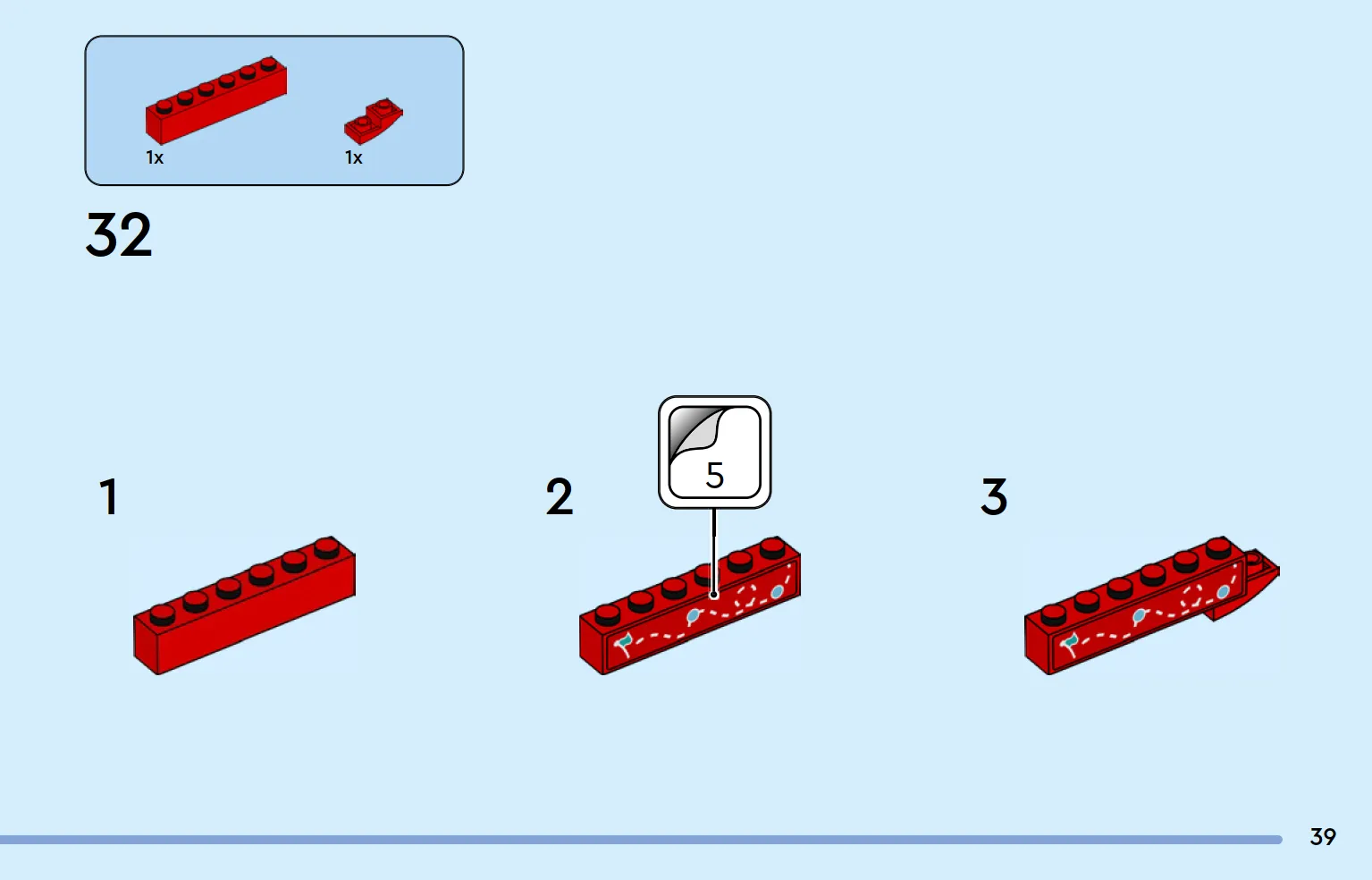 1x
1x

32

1

2

5

3

39