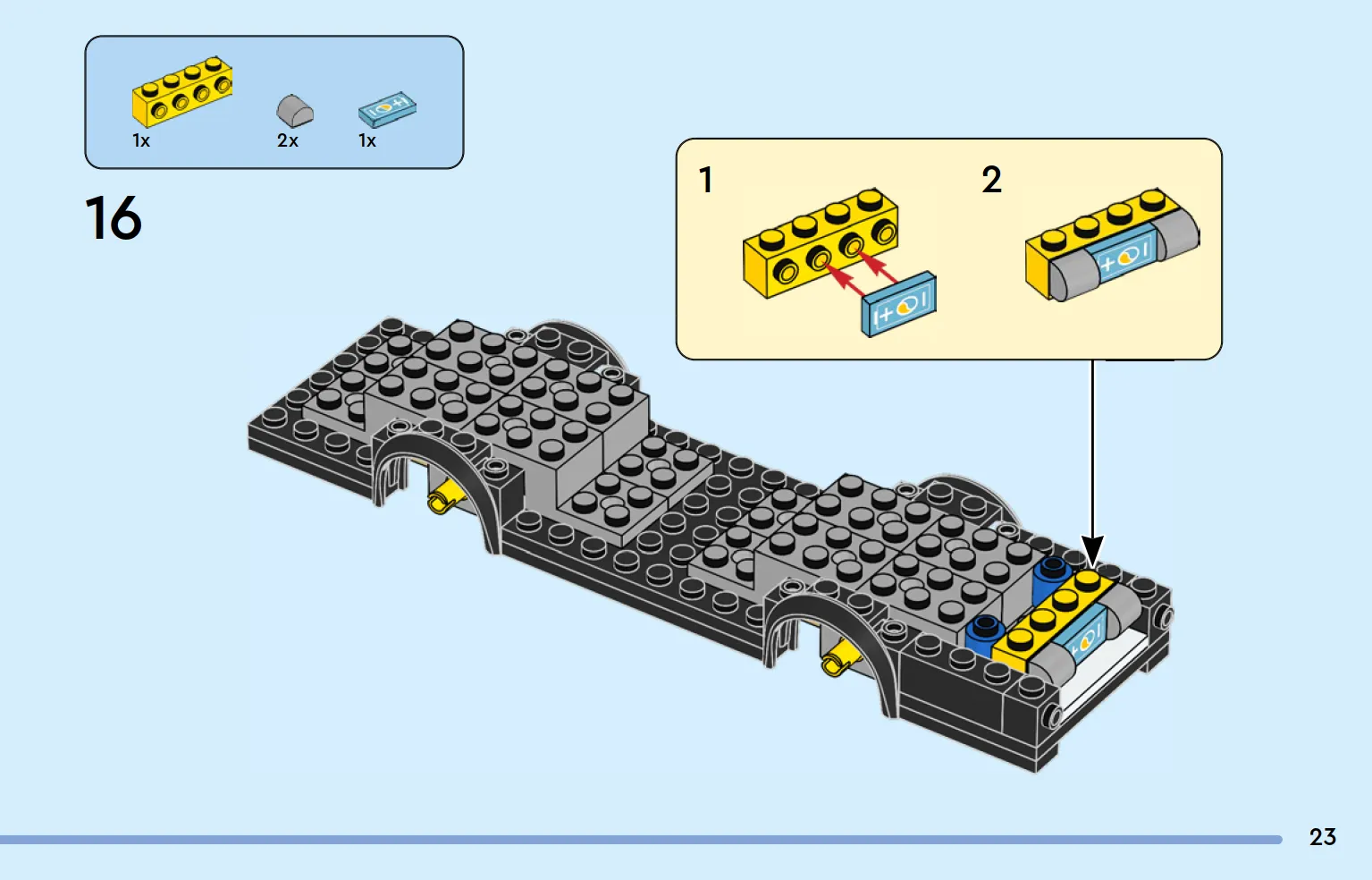 1x 2x 1x

16

1

2

23