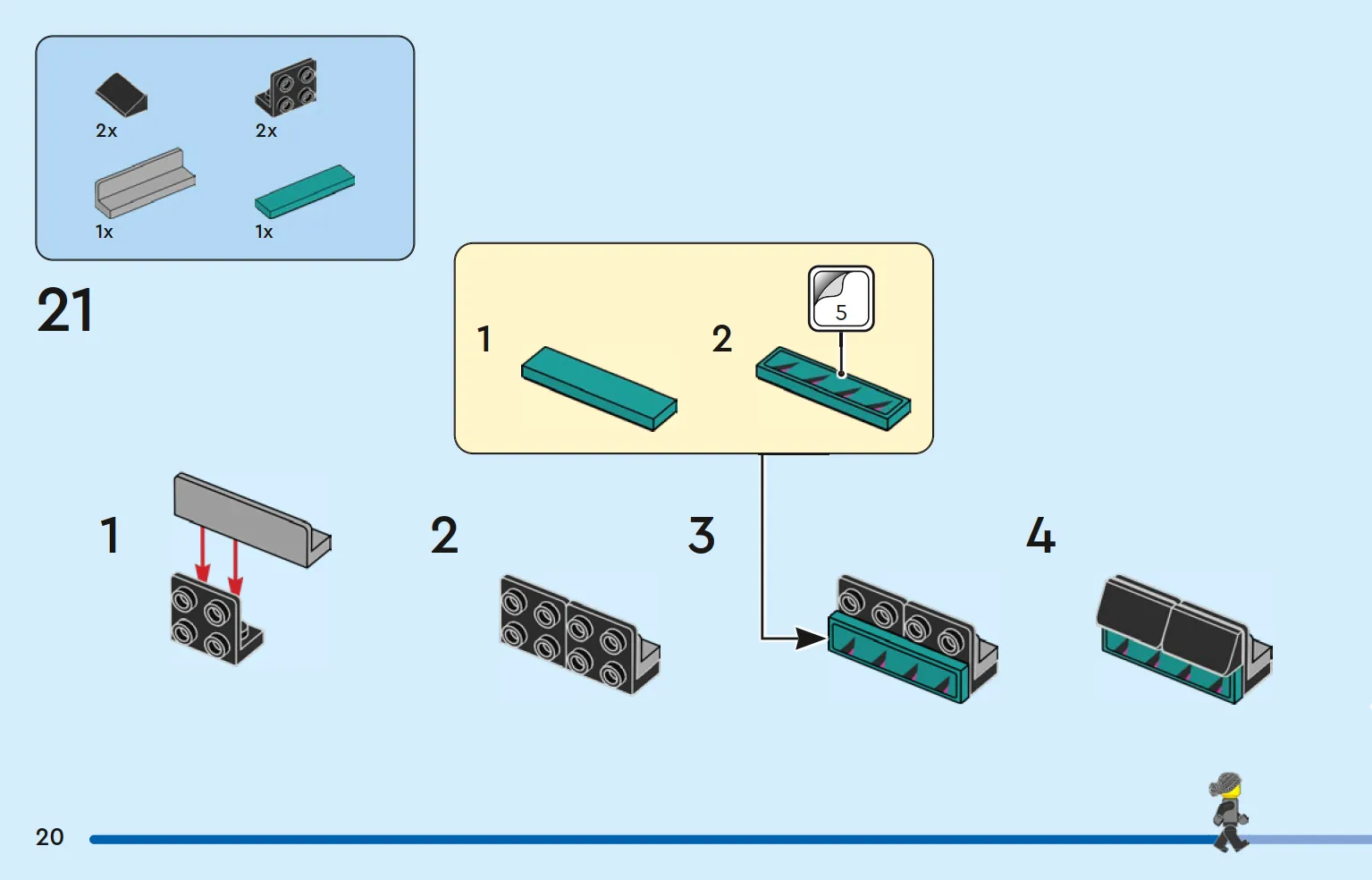 2x
2x
1x
1x

21

1
2
5

1
2
3
4

20