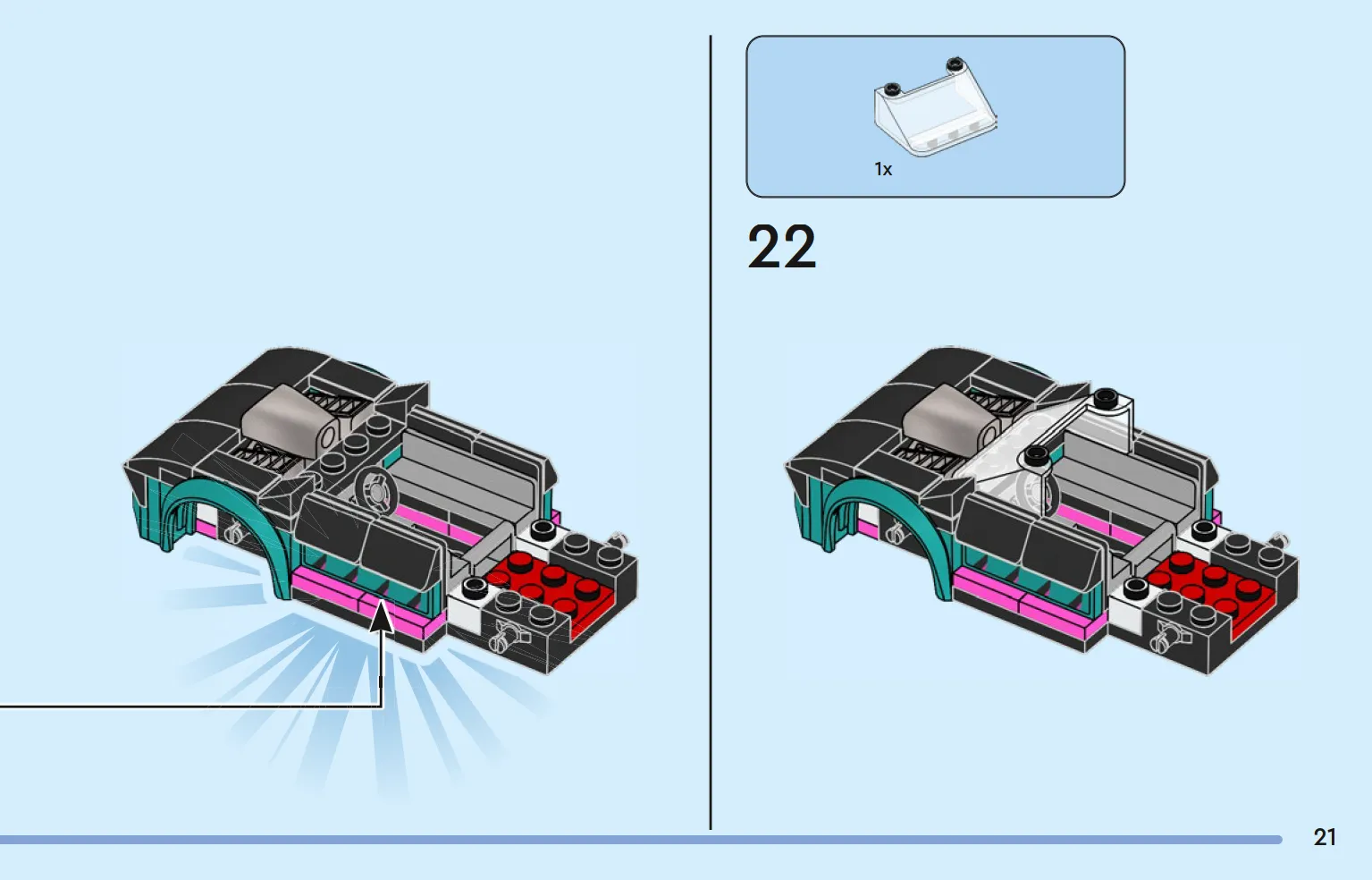 1x

22

21