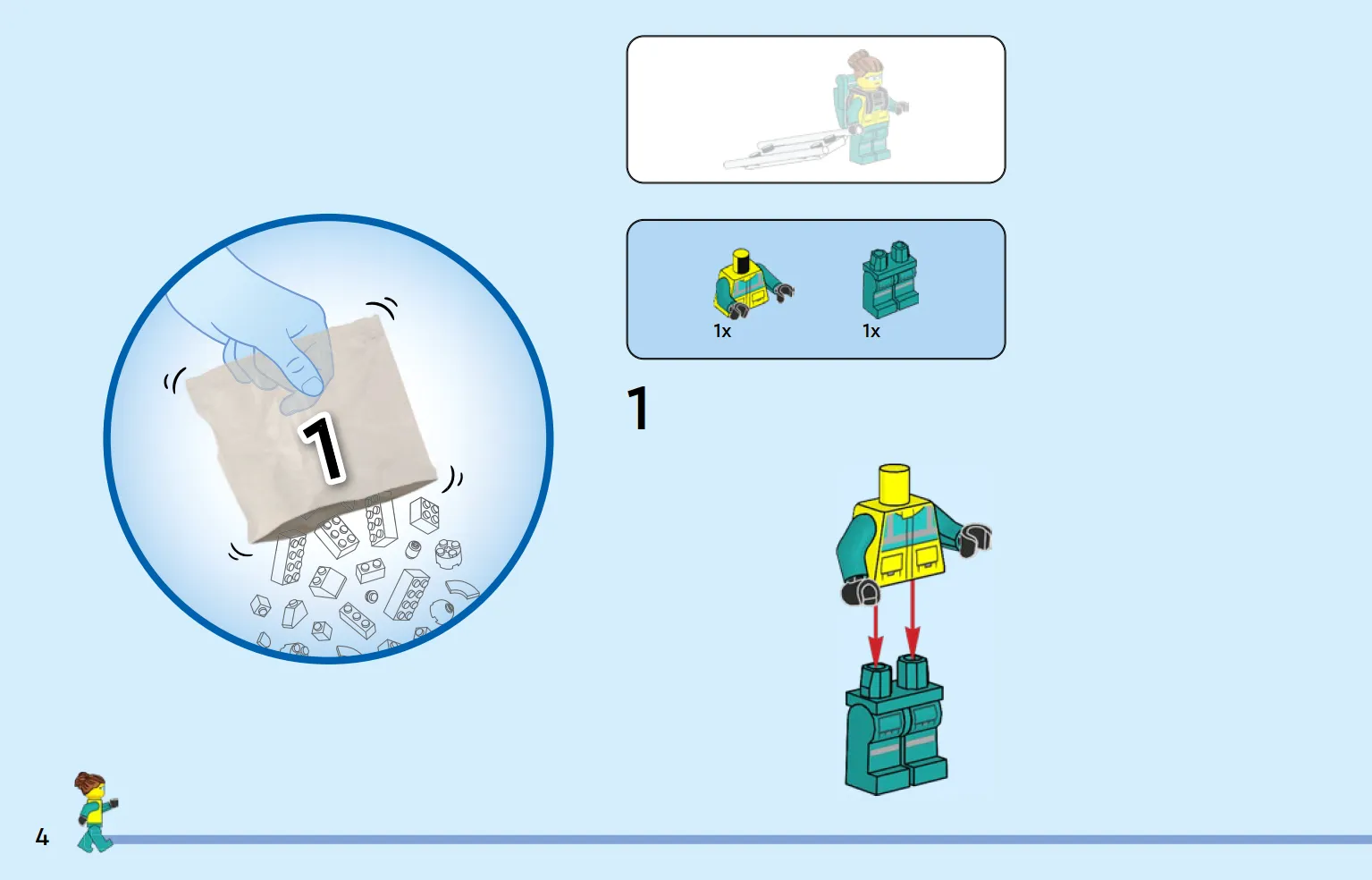 1

1x

1x

1

4