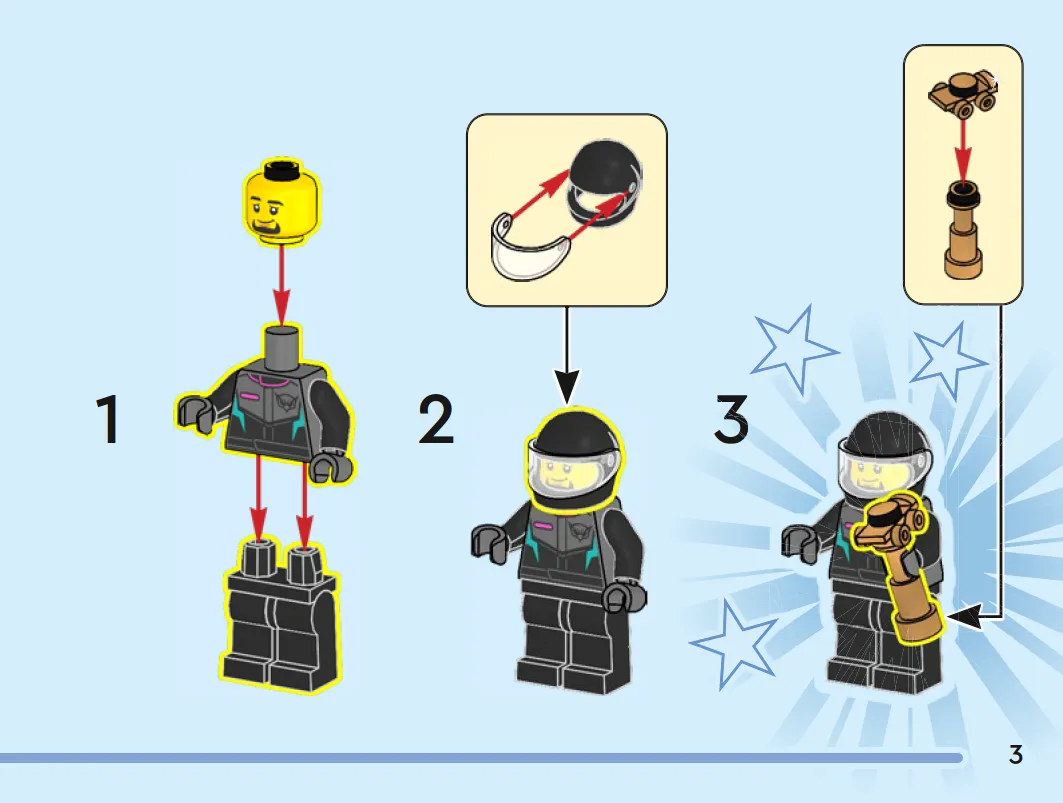 1

2

3

3