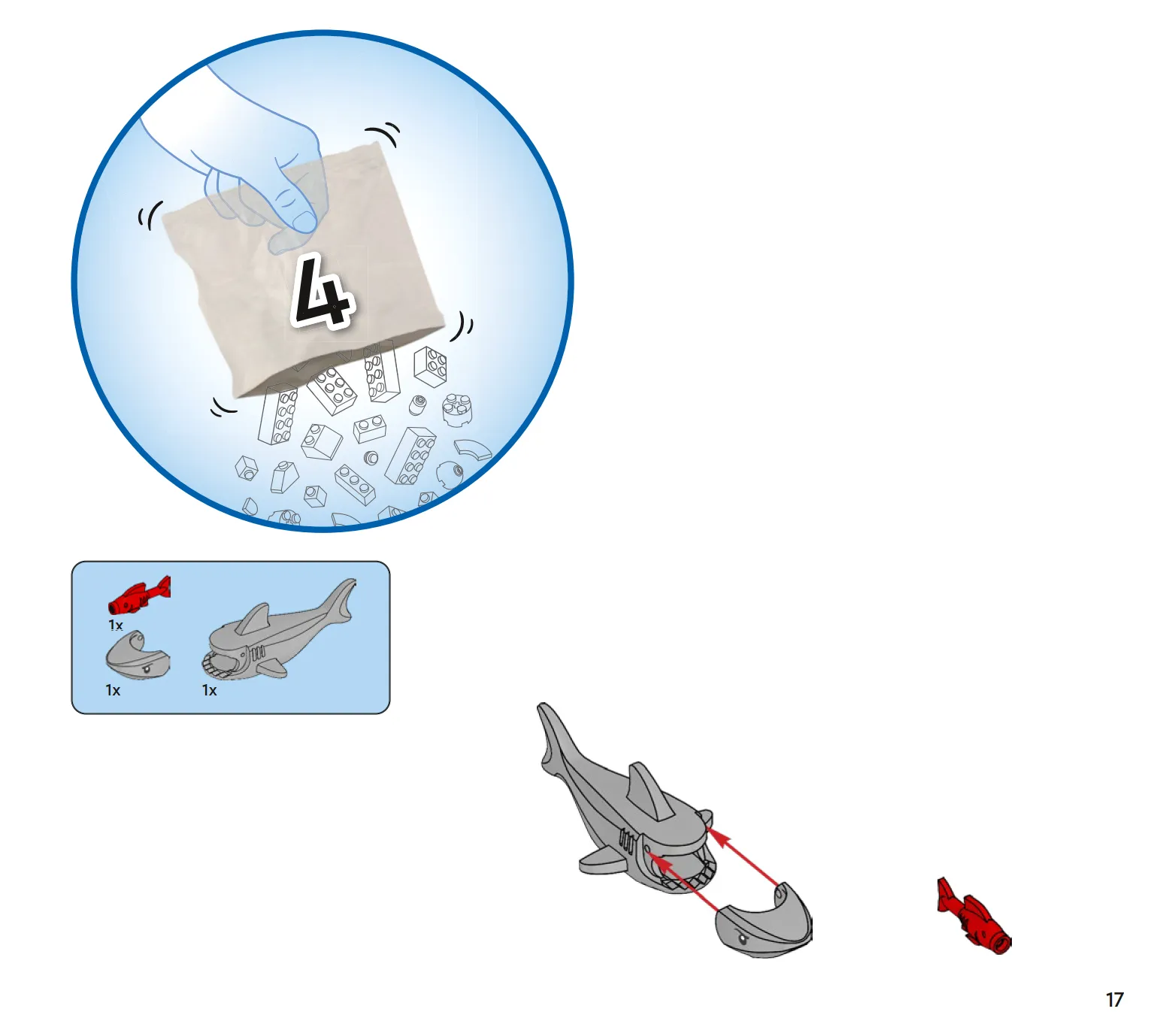 4

1x

1x

1x

17