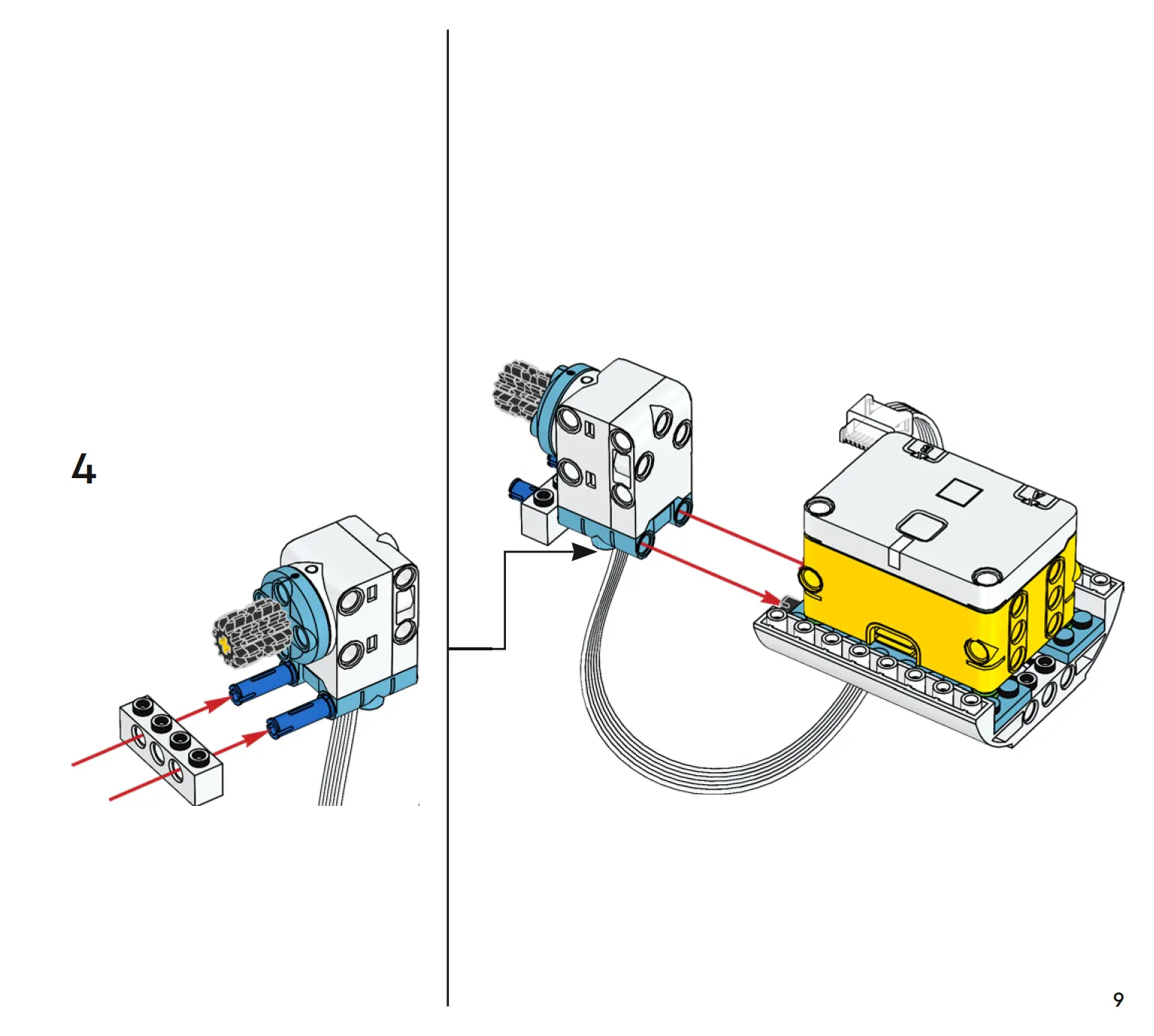 4

9