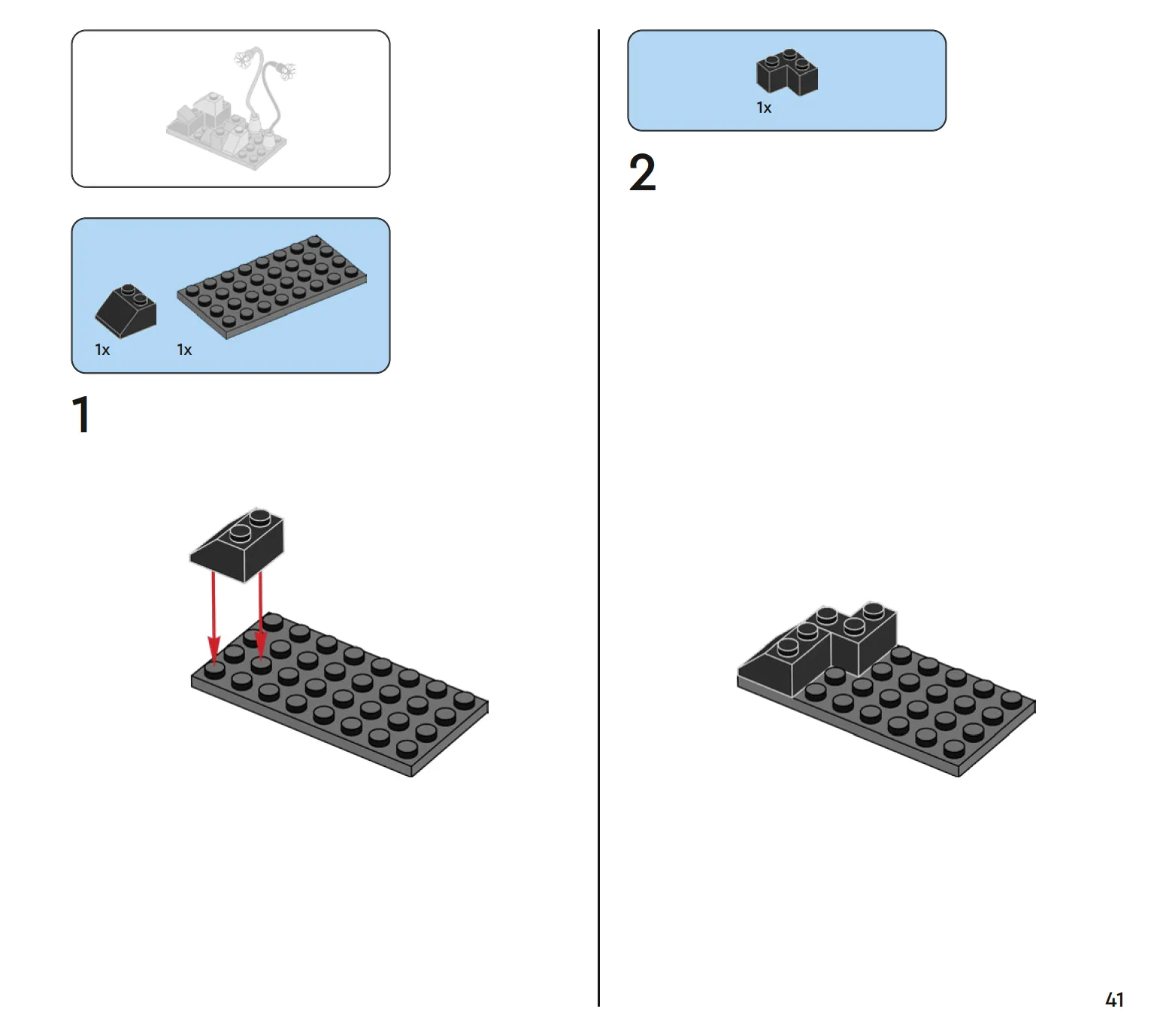 1x 1x

1

1x

2

41