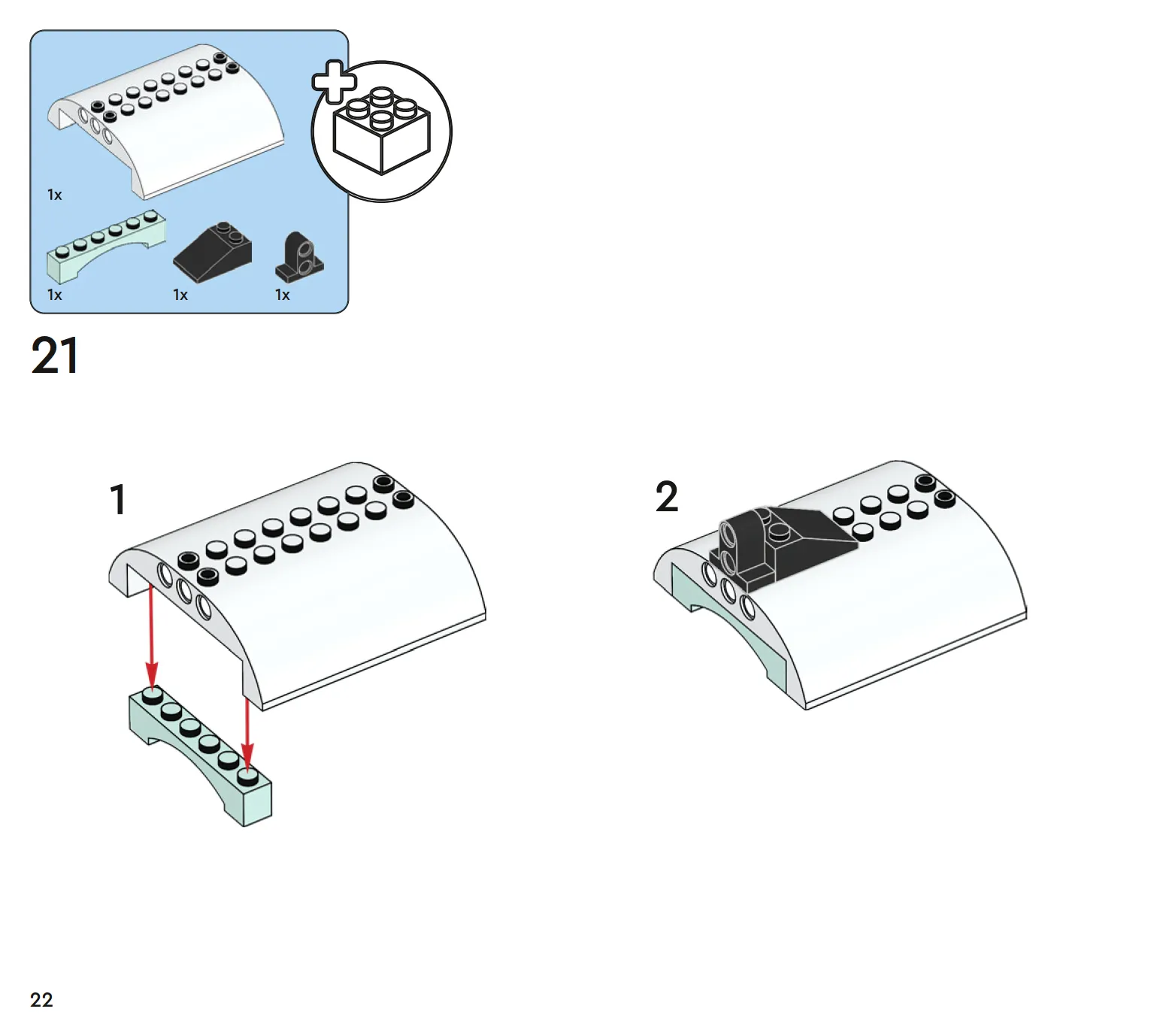 1x

1x

1x

1x

21

1

2

22