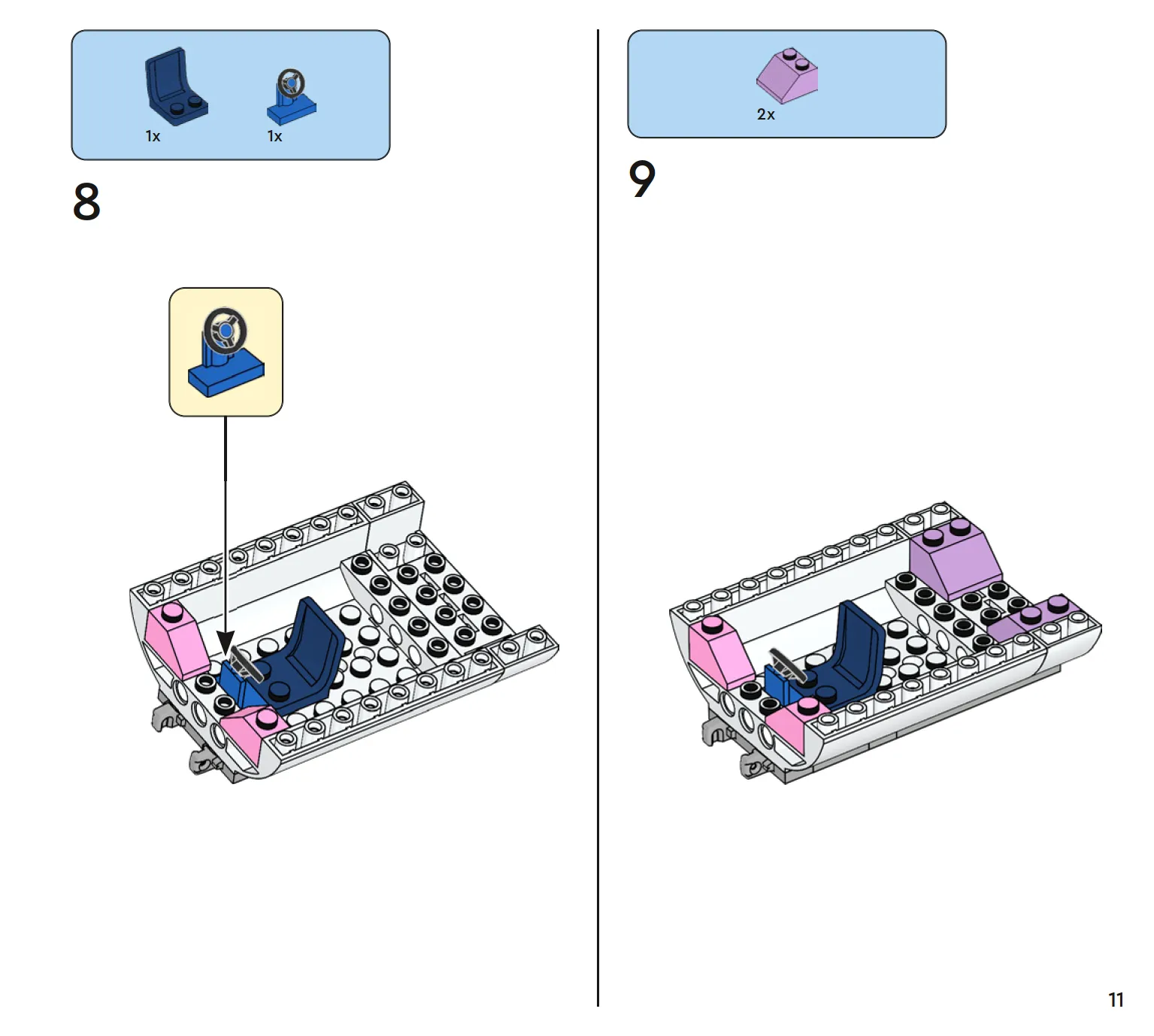 1x
1x

8

2x

9

11