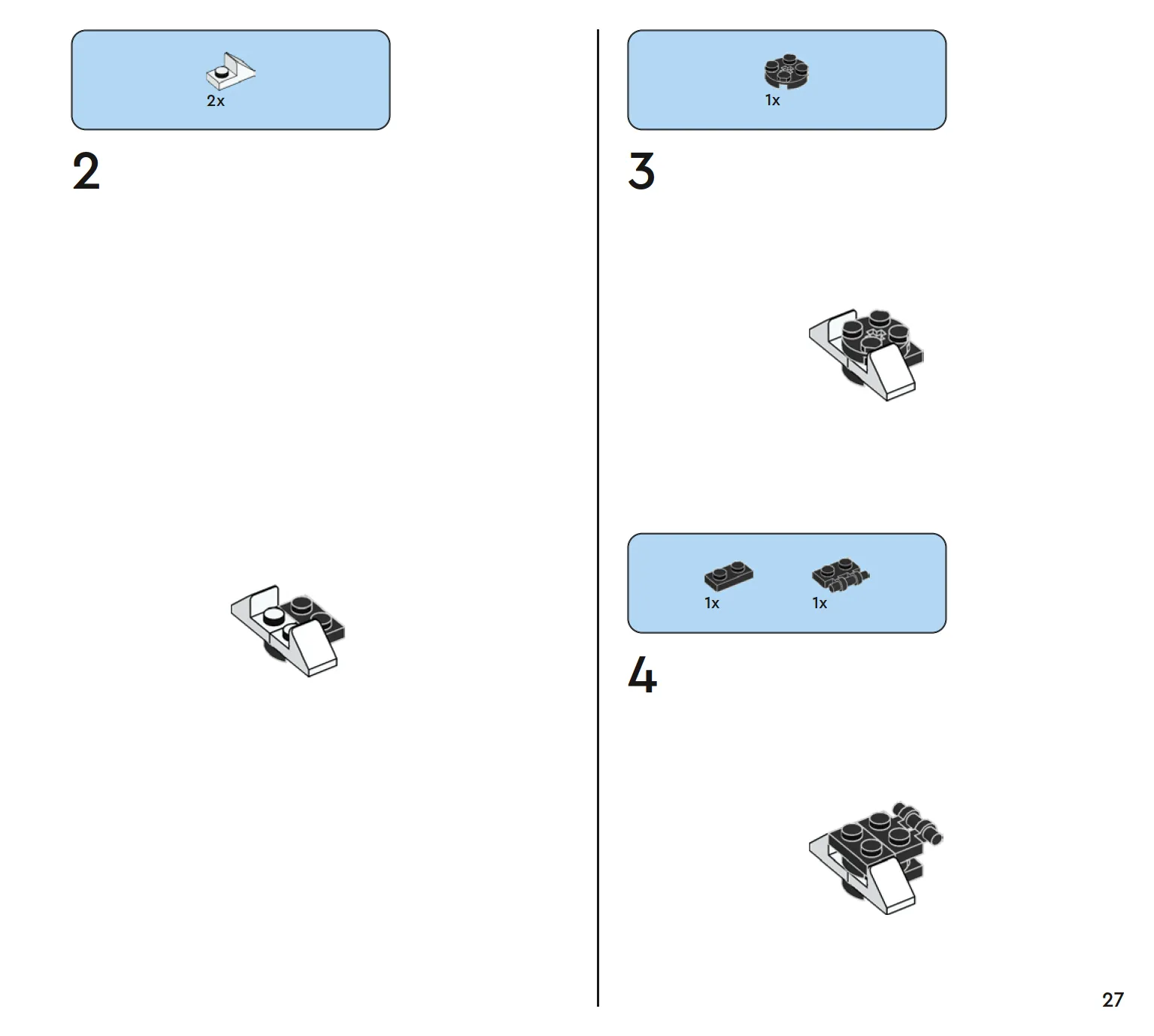 2x

2

1x

3

1x

1x

4

27