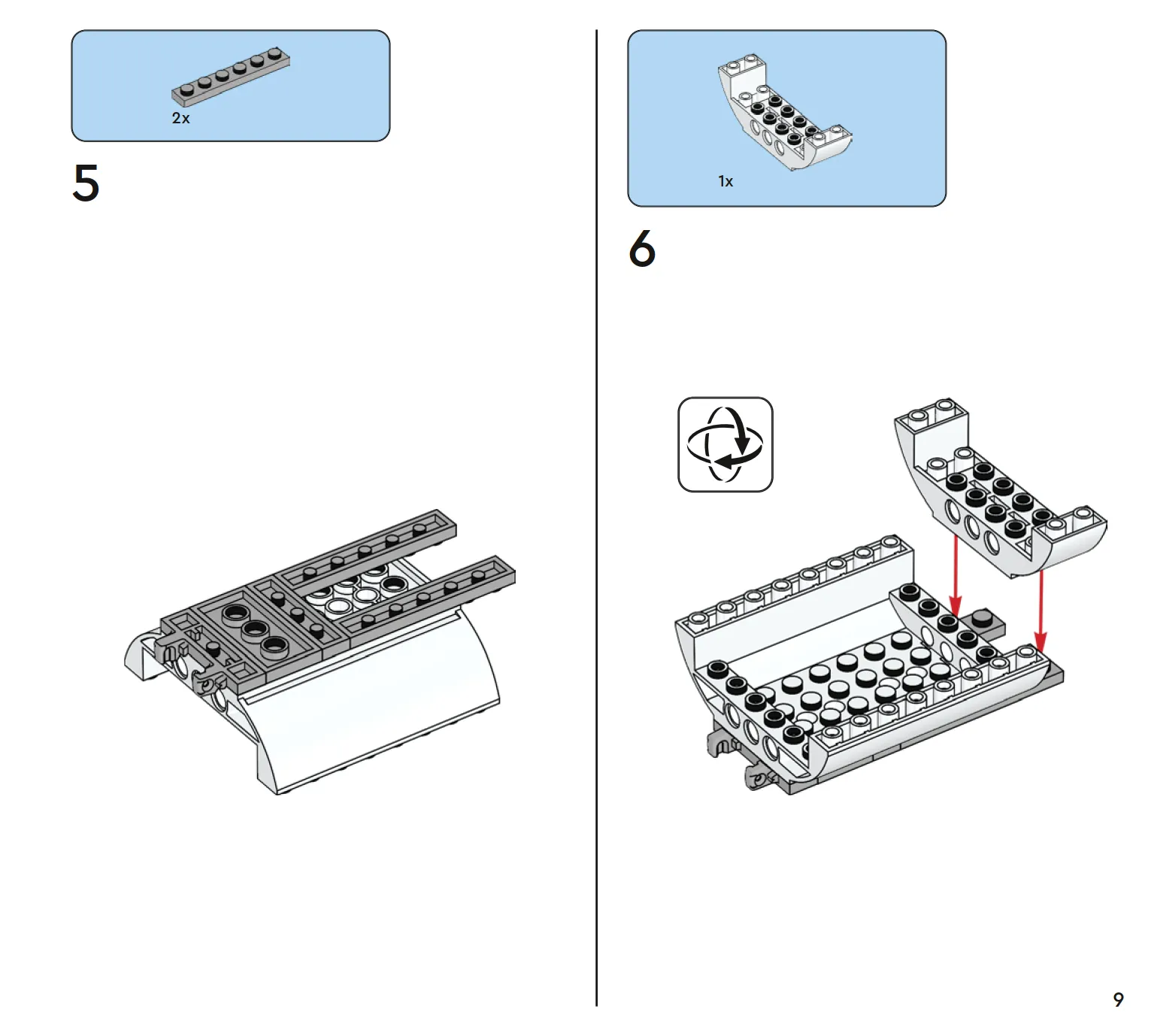 2x

5

1x

6

9