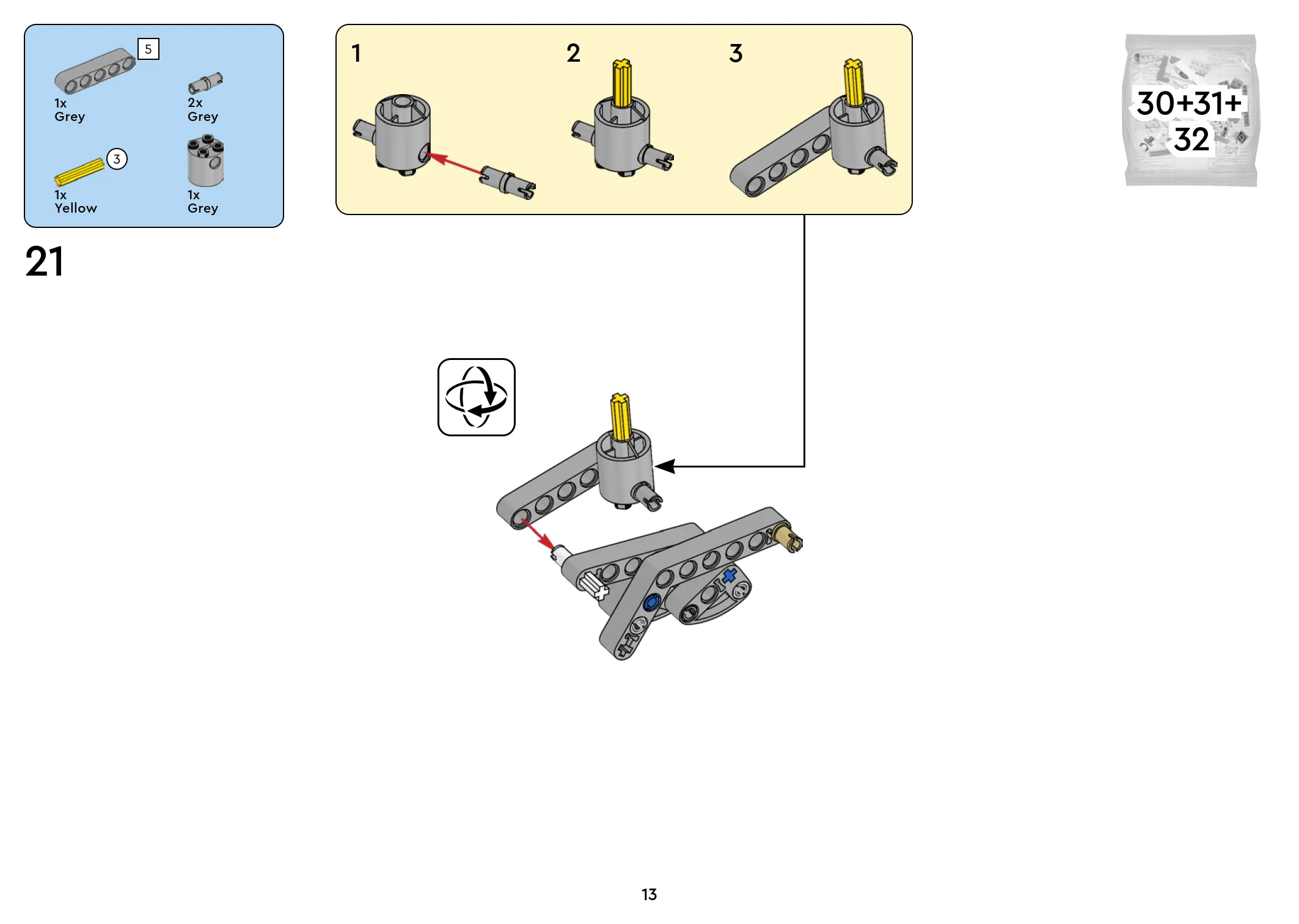 5
1x
Grey

2x
Grey

3
1x
Yellow

1x
Grey

21

1

2

3

30+31+
32

13