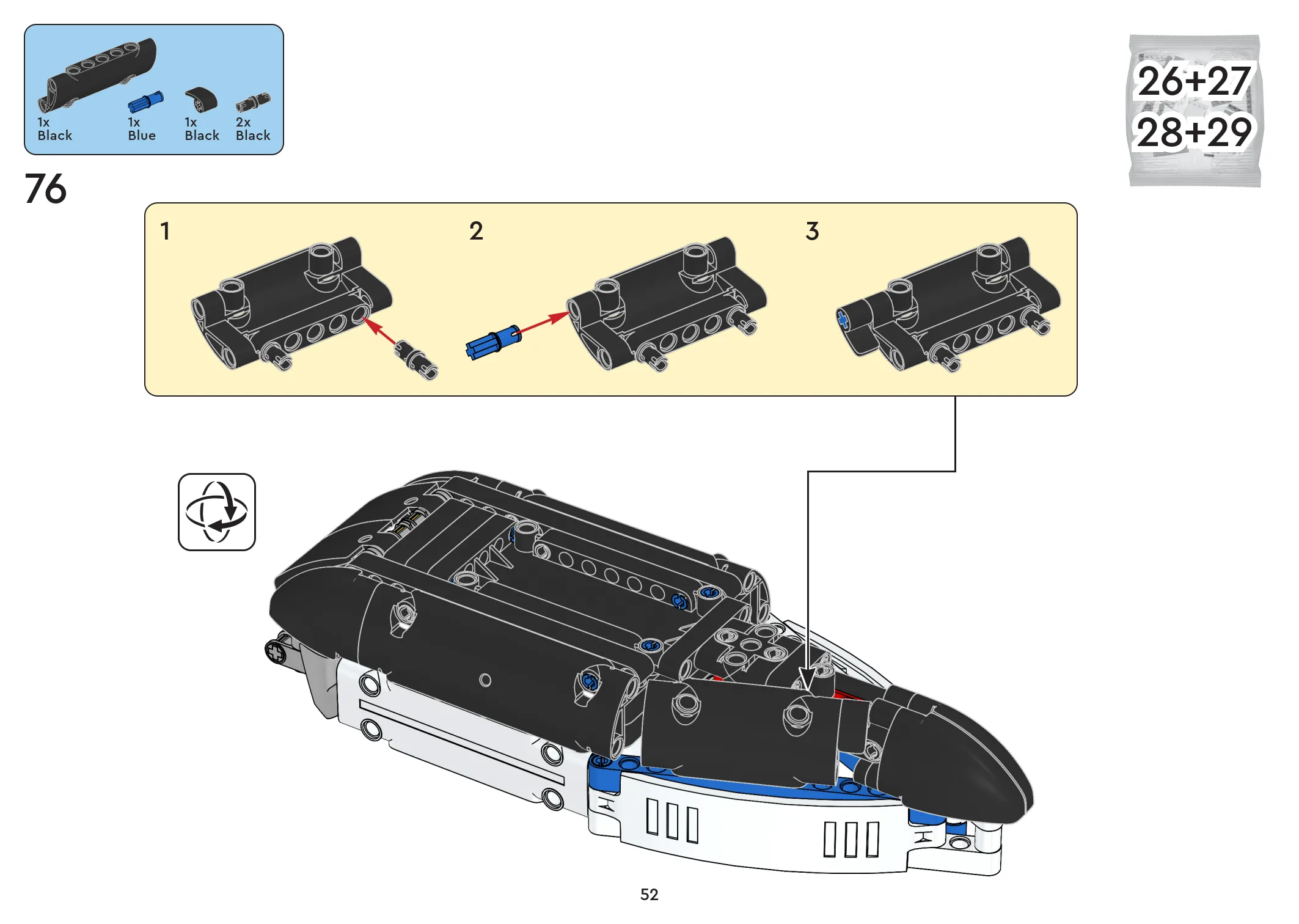 1x
Black

1x
Blue

1x
Black

2x
Black

26+27
28+29

76

1

2

3

52