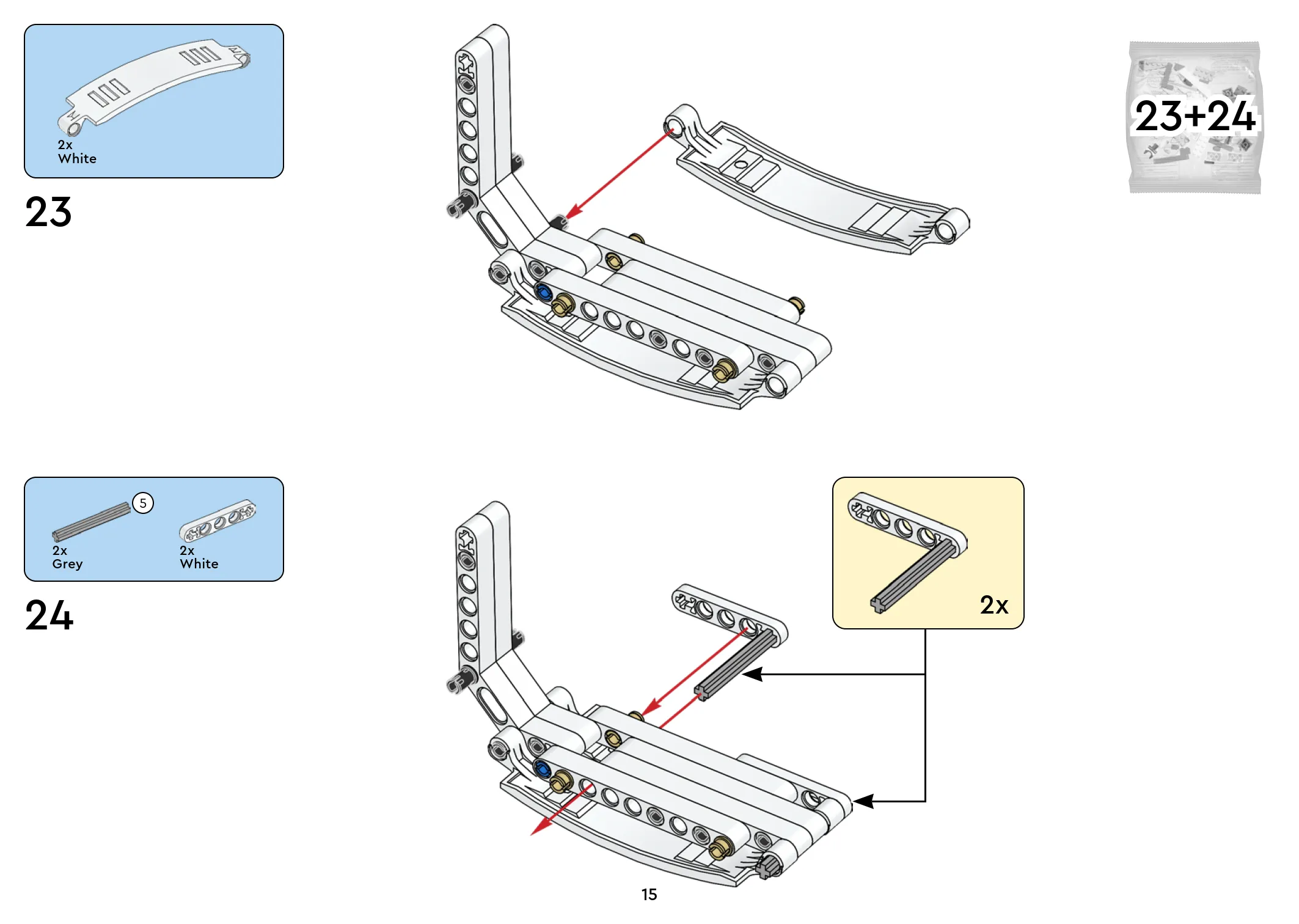 2x
White

23

23+24

5

2x
Grey

2x
White

24

2x

15