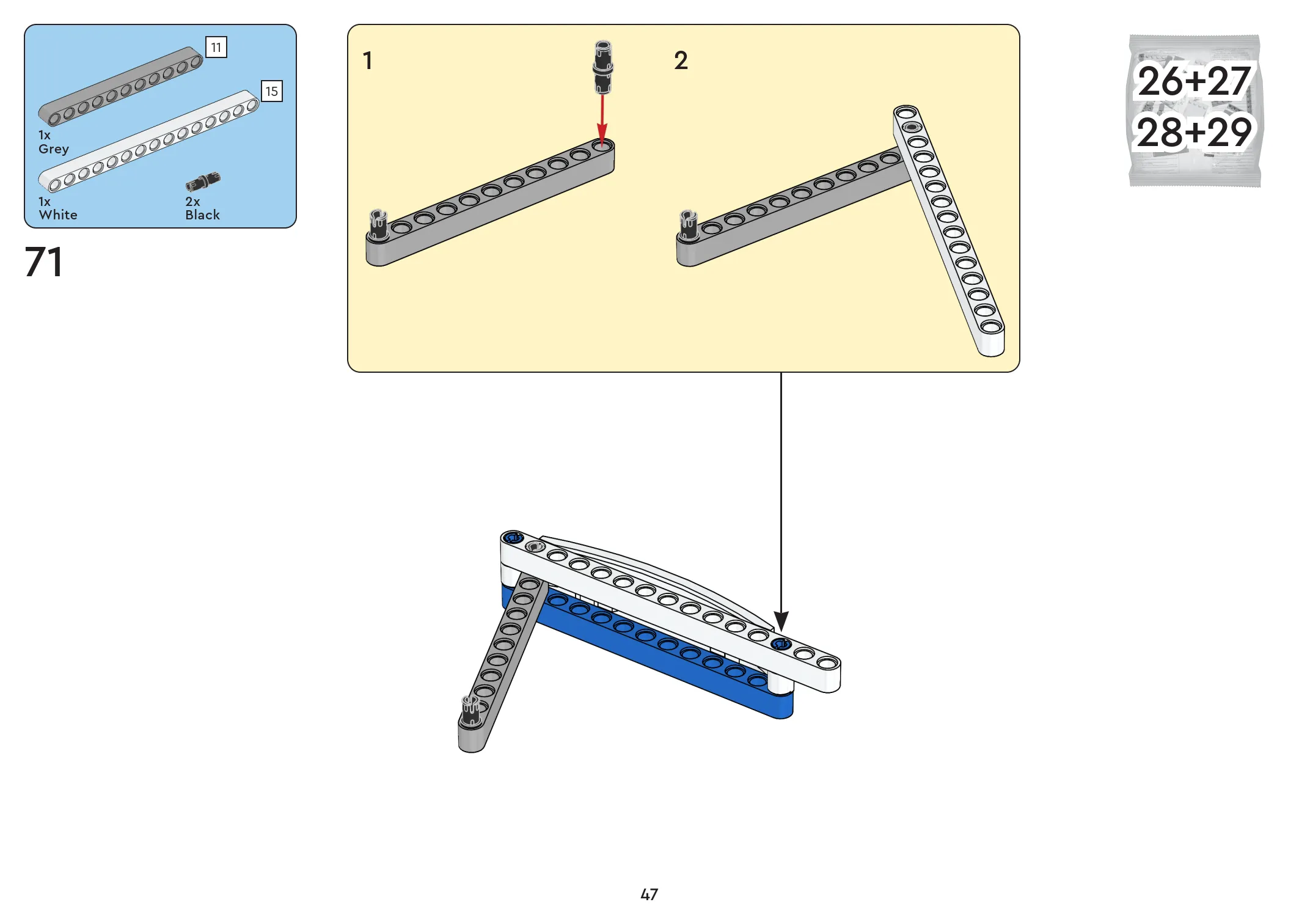 11

15

1x
Grey

1x
White

2x
Black

71

1

2

26+27
28+29

47