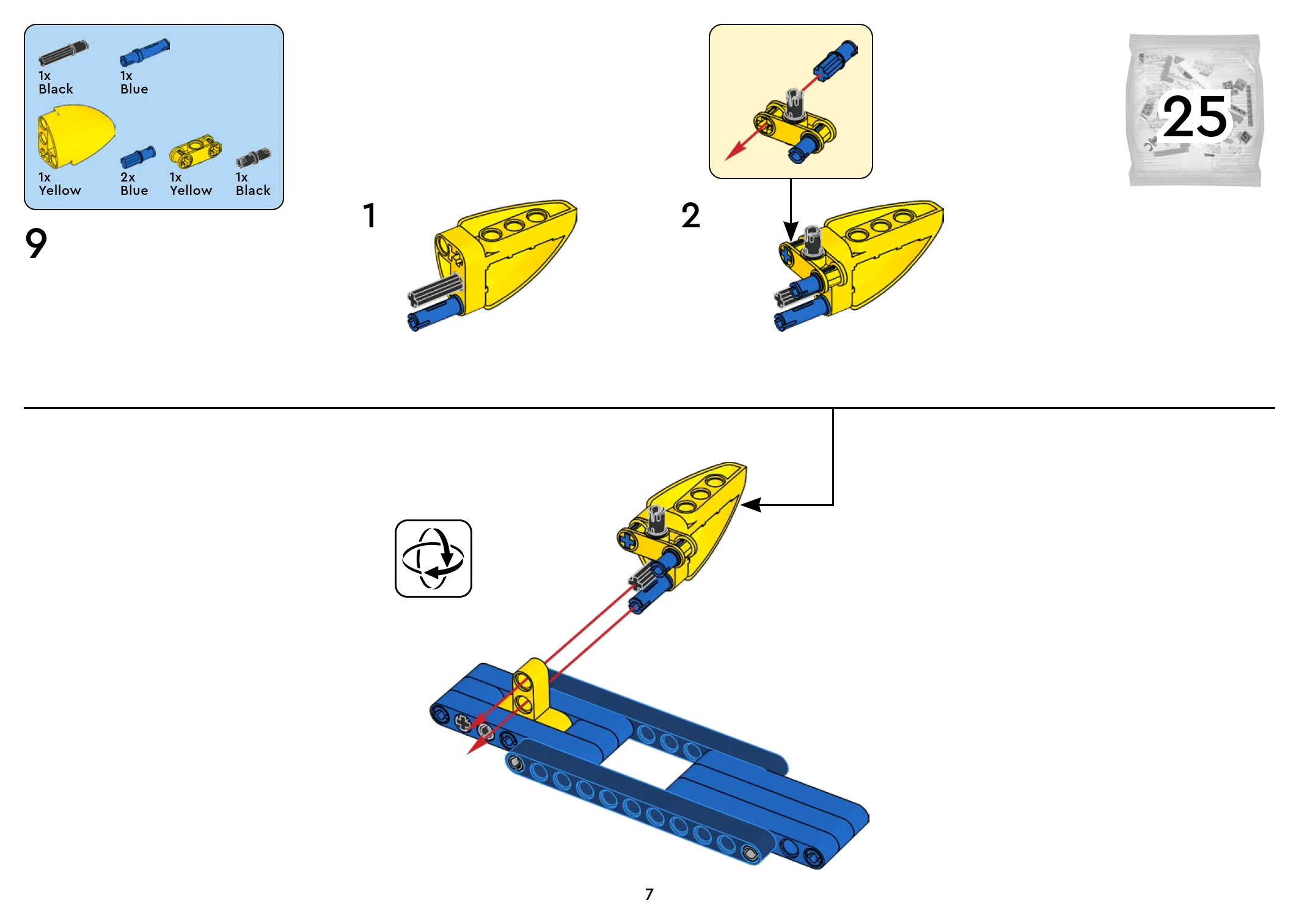 1x
Black

1x
Blue

1x
Yellow

2x
Blue

1x
Yellow

1x
Black

9

1

2

25

7