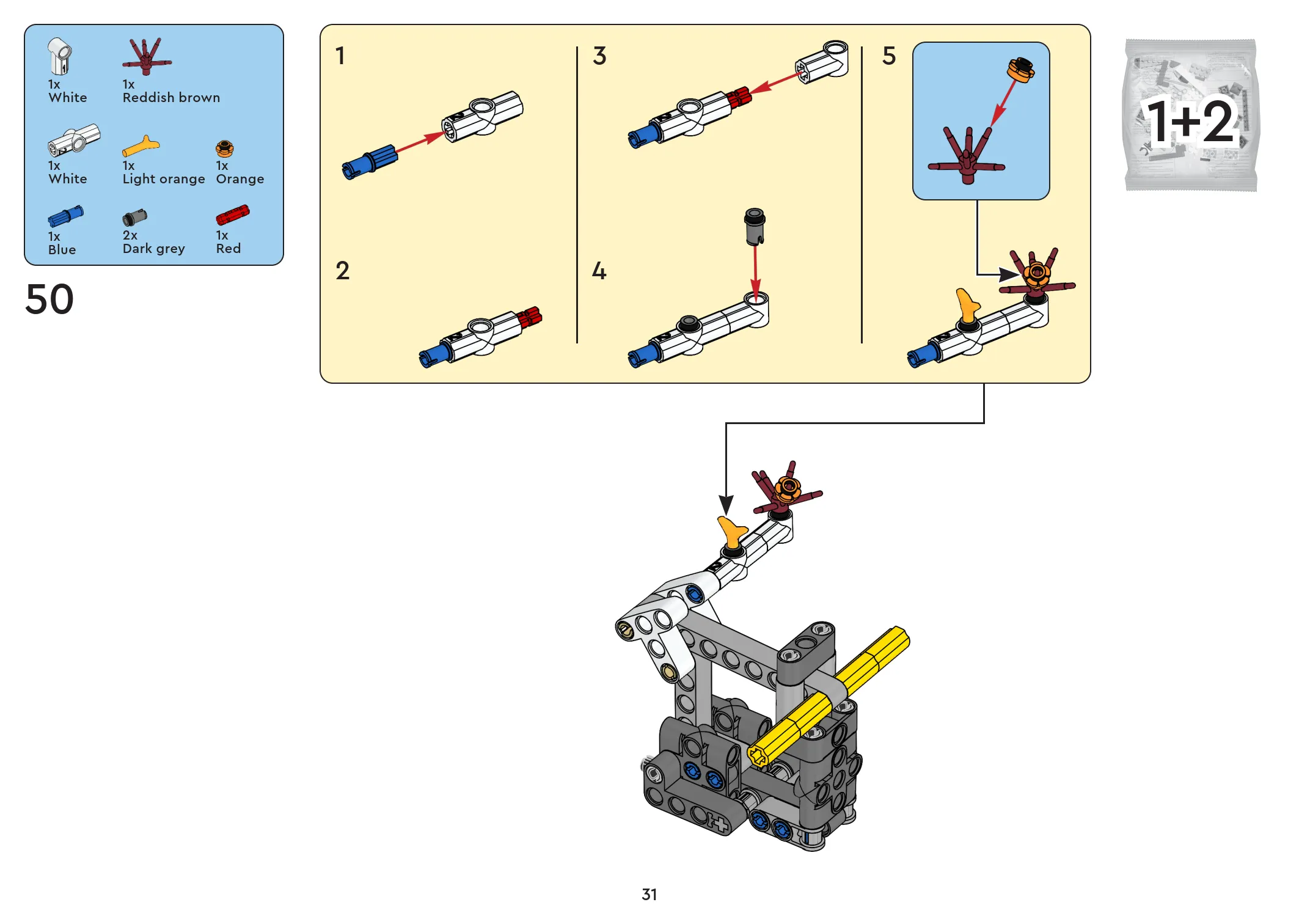 1x
White

1x
Reddish brown

1x
White

1x
Light orange

1x
Orange

1x
Blue

2x
Dark grey

1x
Red

50

1

2

3

4

5

1+2

31