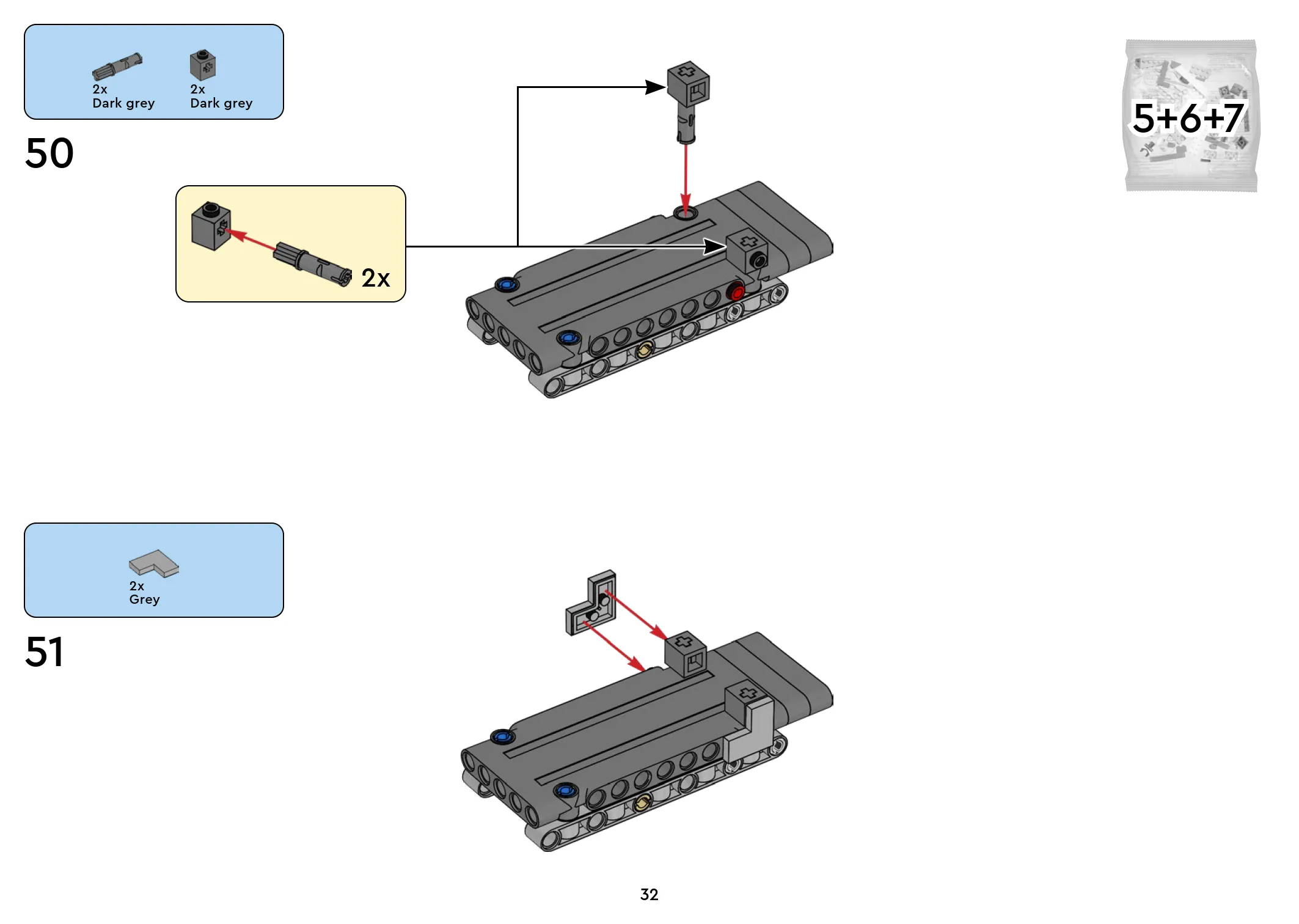 2x
Dark grey

2x
Dark grey

50

2x

5+6+7

2x
Grey

51

32