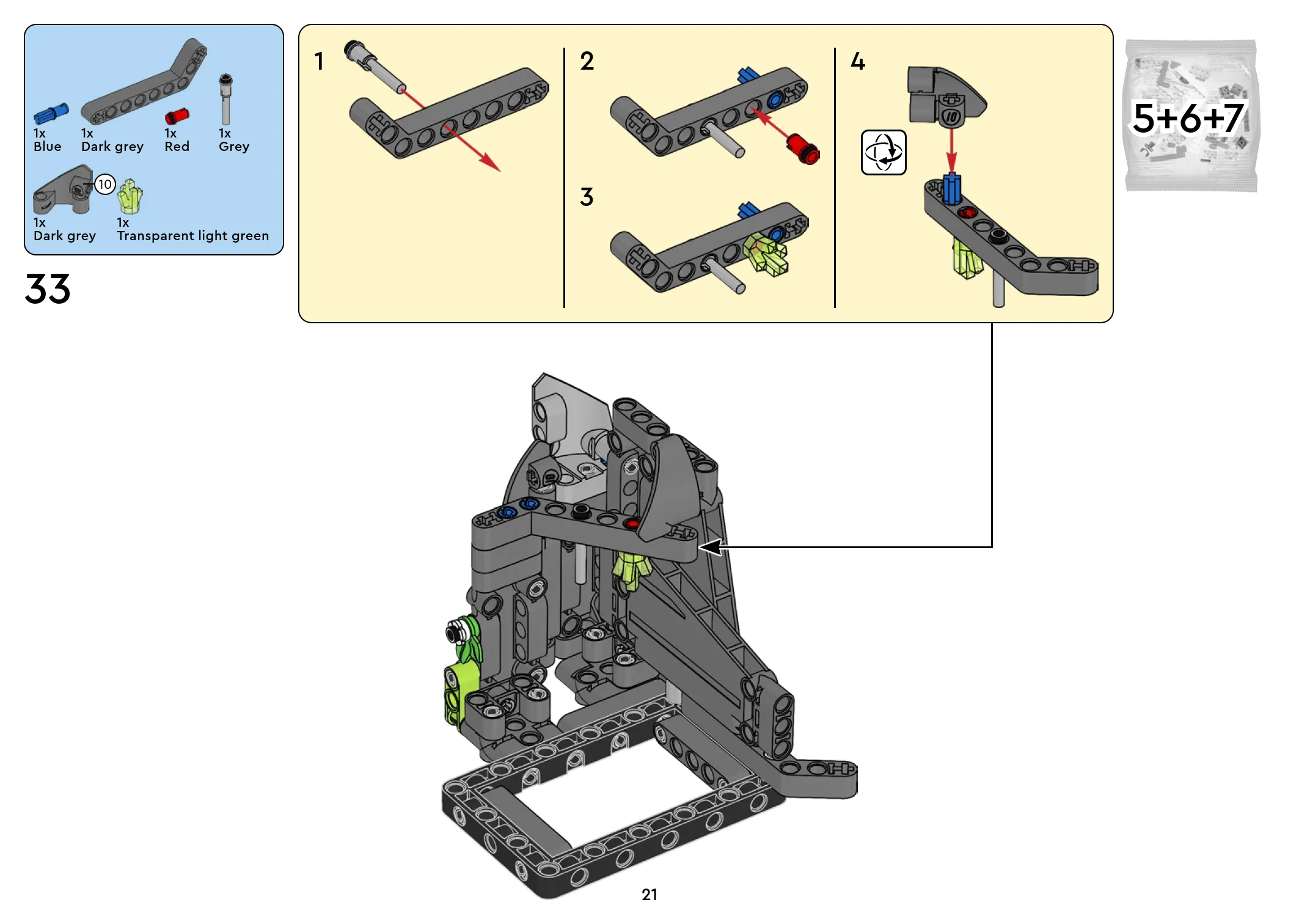 1x
Blue

1x
Dark grey

1x
Red

1x
Grey

10

1x
Dark grey

1x
Transparent light green

33

1

2

3

4

10

5+6+7

21