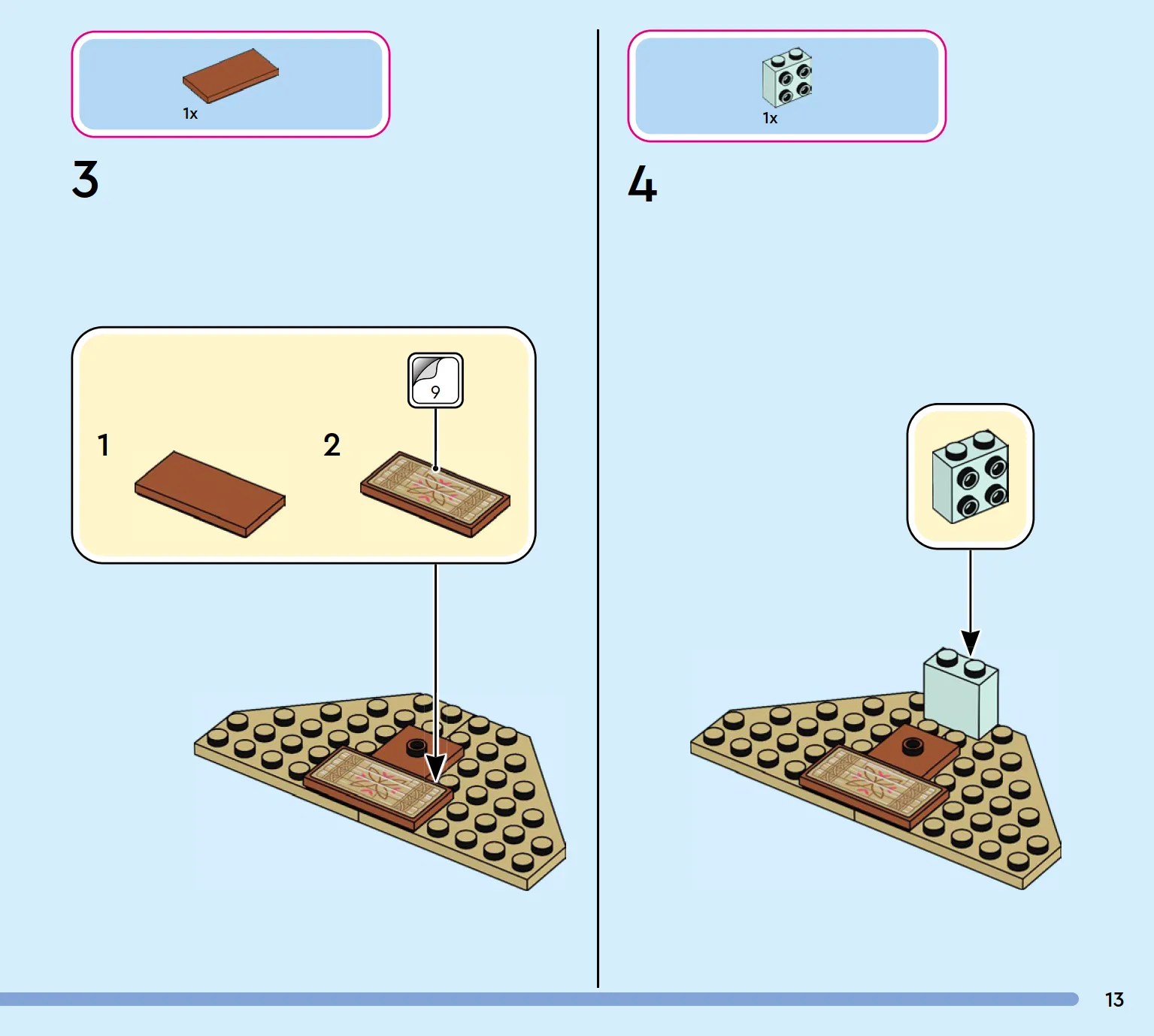 1x

3

1

2

9

1x

4

13