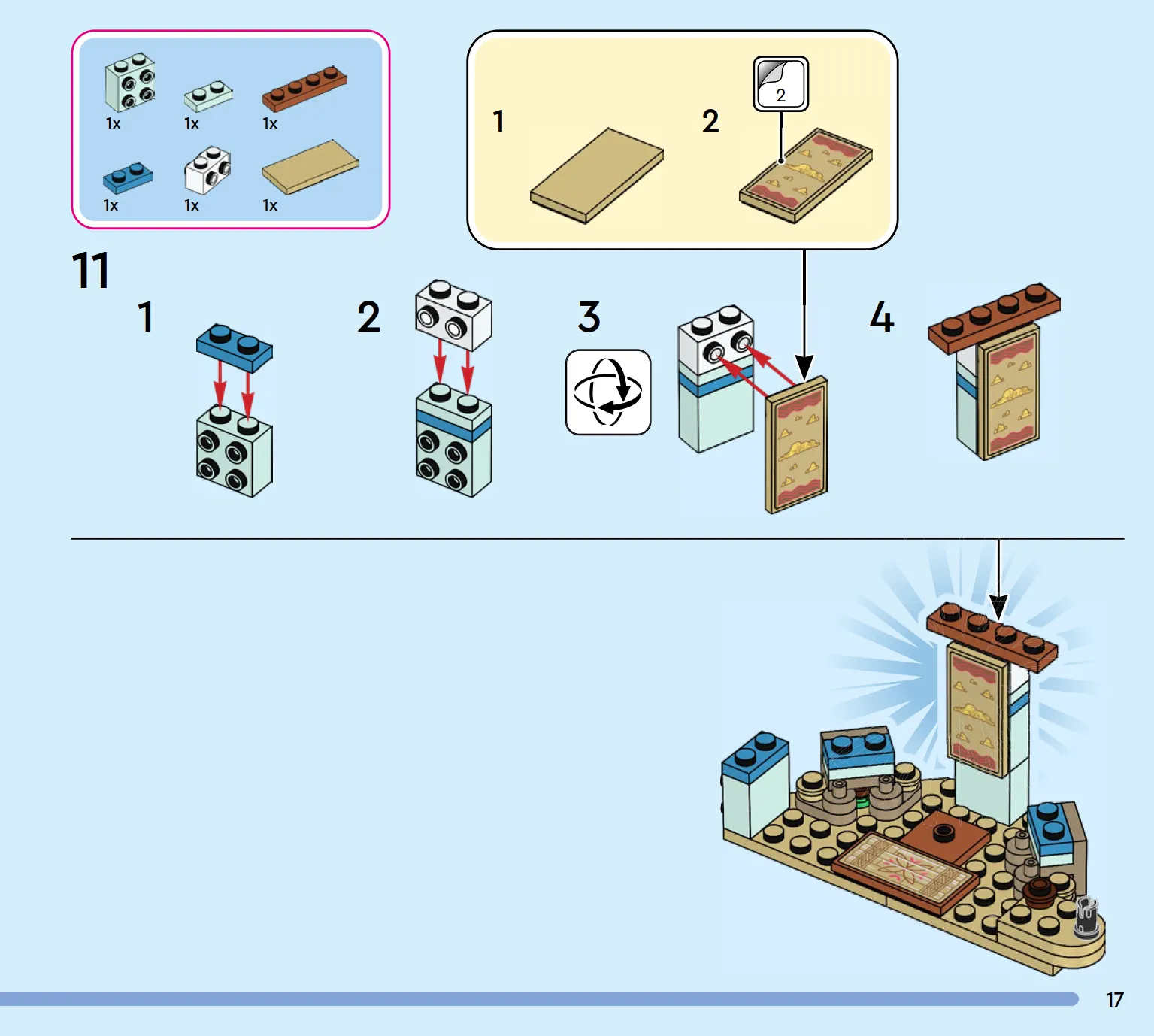 1x
1x
1x
1x
1x
1x

1
2
2

11
1
2
3
4

17